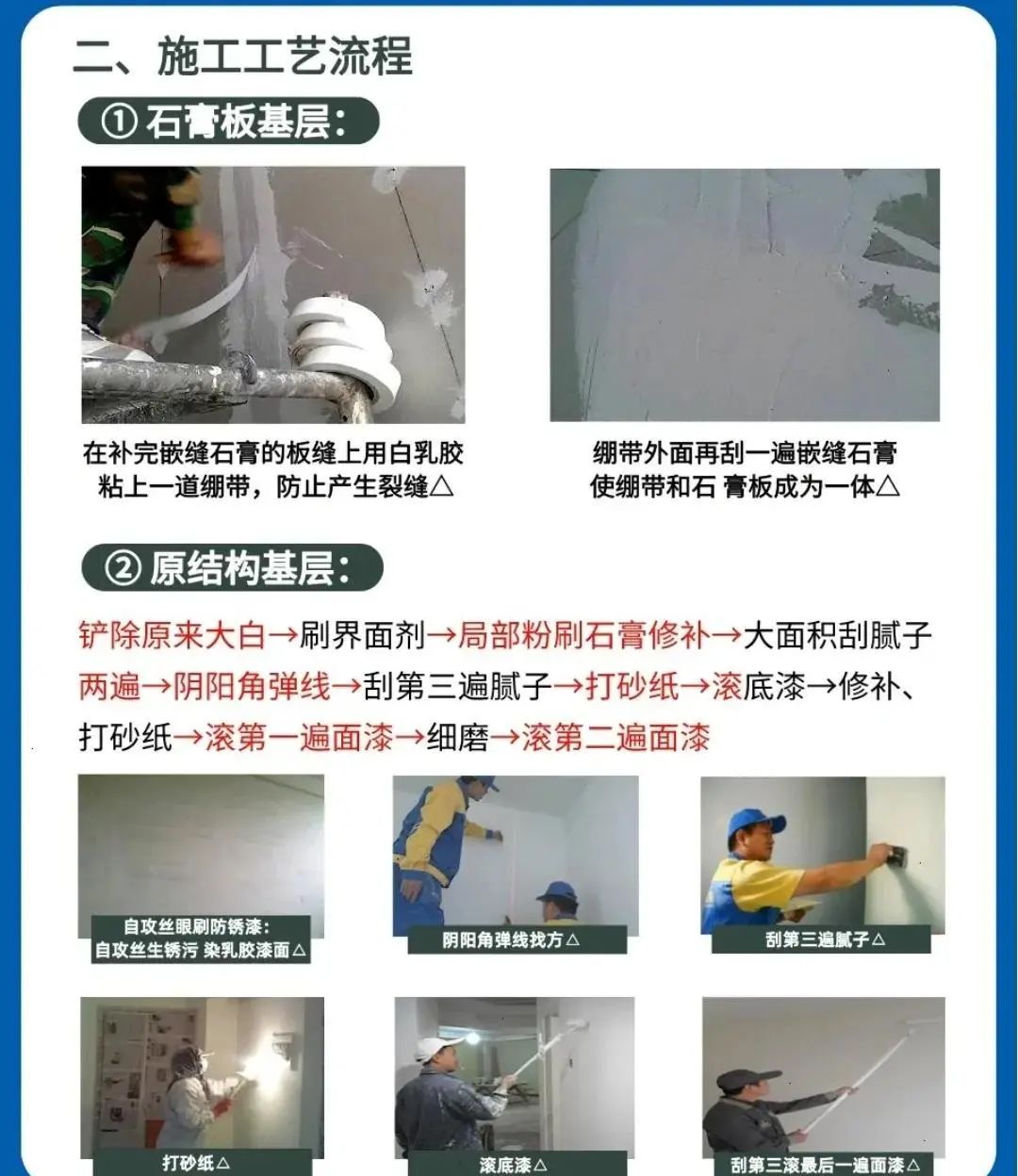 二、施工工艺流程

① 石膏板基层：

在补完嵌缝石膏的板缝上用白乳胶粘上一道绷带，防止产生裂缝△

绷带外面再刮一遍嵌缝石膏使绷带和石 膏板成为一体△

② 原结构基层：

铲除原来大白→刷界面剂→局部粉刷石膏修补→大面积刮腻子两遍→阴阳角弹线→刮第三遍腻子→打砂纸→滚底漆→修补、打砂纸→滚第一遍面漆→细磨→滚第二遍面漆

自攻丝眼刷防锈漆：自攻丝生锈污 染乳胶漆面△

阴阳角弹线找方△

刮第三遍腻子△

打砂纸△

滚底漆△

刮第三滚最后一遍面漆△