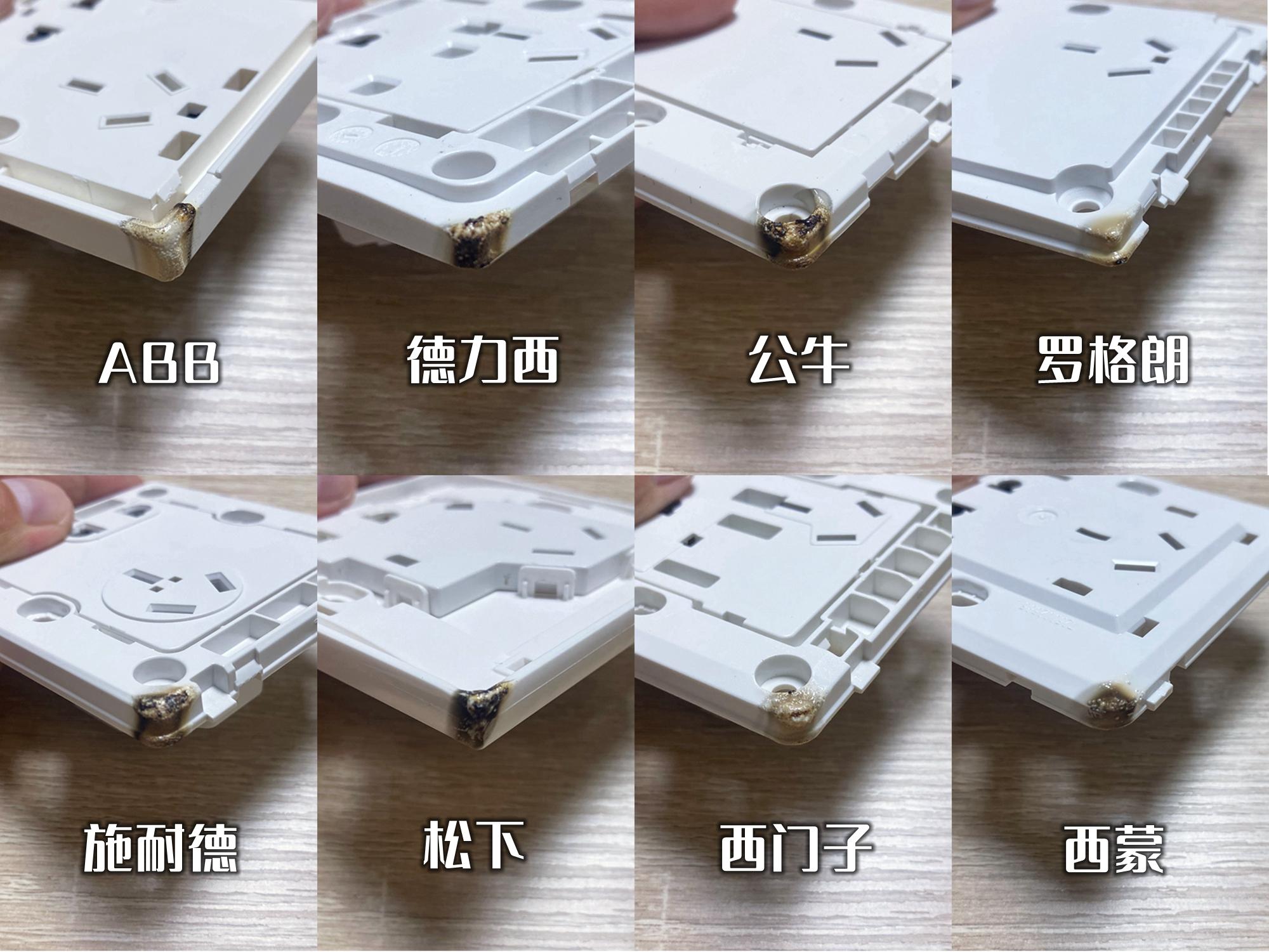 ABB

德力西

公牛

罗格朗

施耐德

松下

西门子

西蒙