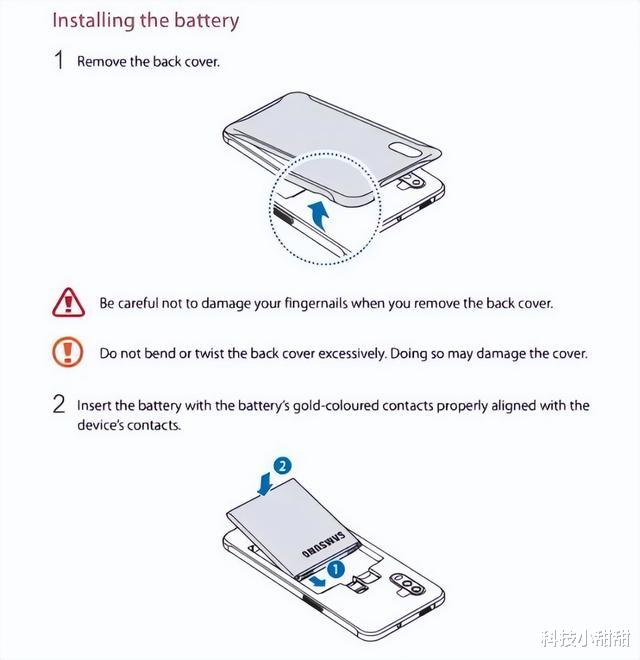 Installing the battery

1 Remove the back cover.

Be careful not to damage your fingernails when you remove the back cover.

Do not bend or twist the back cover excessively. Doing so may damage the cover.

2 Insert the battery with the battery's gold-coloured contacts properly aligned with the device's contacts.

2

SAMSUNG

1

科技小甜甜