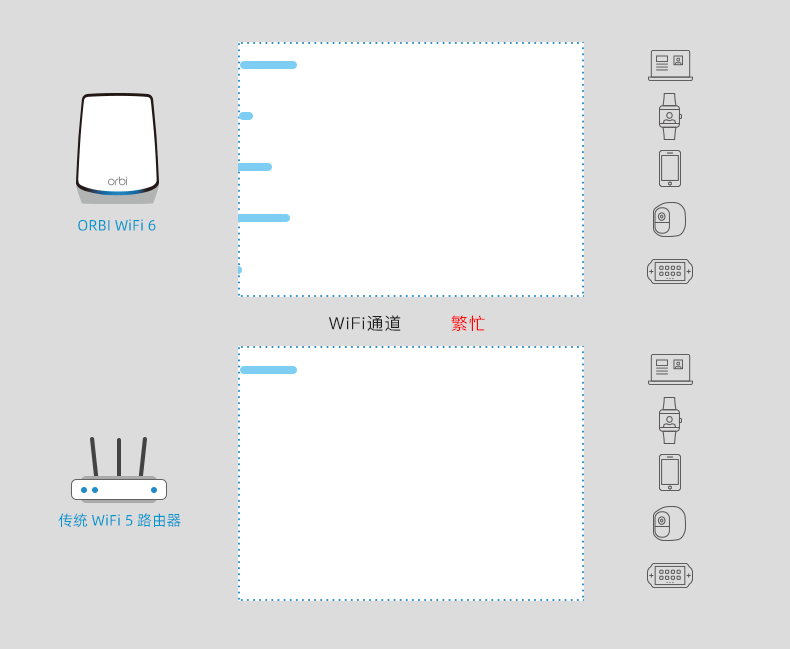 orbi

ORBI WiFi 6

WiFi通道　繁忙

传统 WiFi 5 路由器