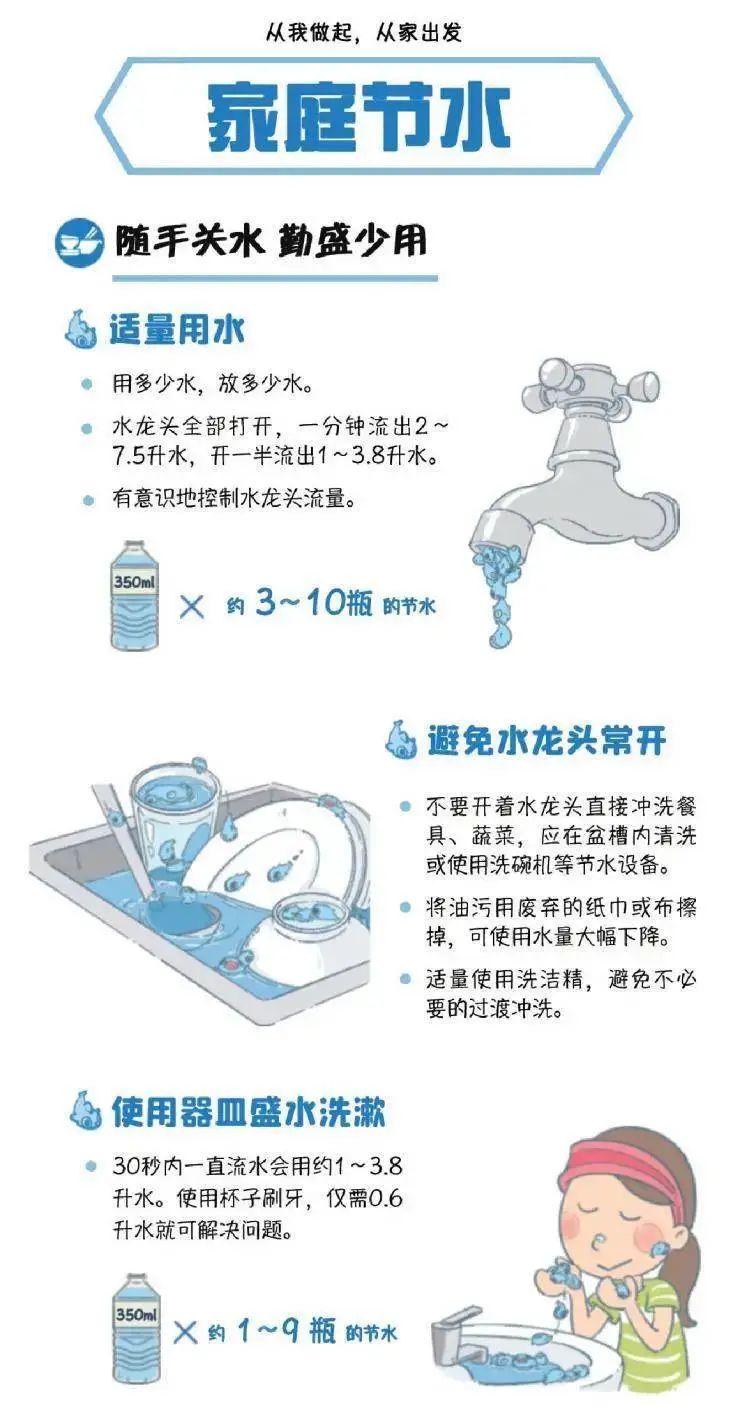 从我做起，从家出发

家庭节水

随手关水 勤盛少用

适量用水

用多少水，放多少水。

水龙头全部打开，一分钟流出2～7.5升水，开一半流出1～3.8升水。

有意识地控制水龙头流量。

350ml × 约 3～10瓶 的节水

避免水龙头常开

不要开着水龙头直接冲洗餐具、蔬菜，应在盆槽内清洗或使用洗碗机等节水设备。

将油污用废弃的纸巾或布擦掉，可使用水量大幅下降。

适量使用洗洁精，避免不必要的过渡冲洗。

使用器皿盛水洗漱

30秒内一直流水会用约1～3.8升水。使用杯子刷牙，仅需0.6升水就可解决问题。

350ml × 约 1～9 瓶 的节水