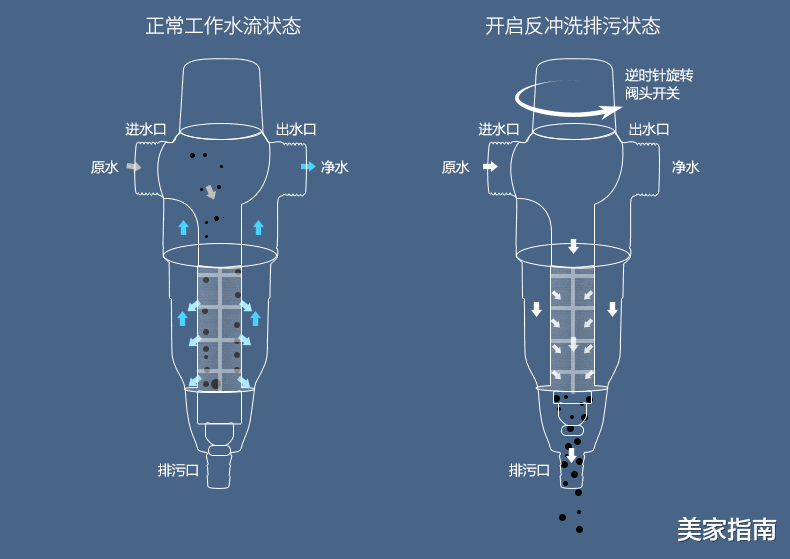 正常工作水流状态

进水口

出水口

原水

净水

排污口

开启反冲洗排污状态

逆时针旋转
阀头开关

进水口

出水口

原水

净水

排污口

美家指南