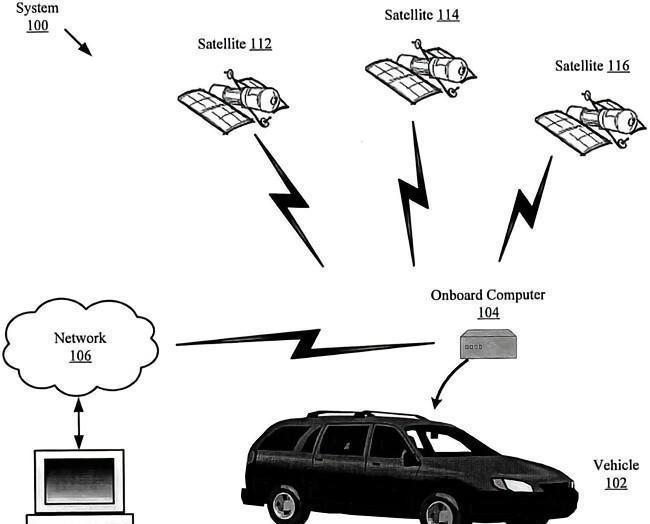 System
100

Satellite 112

Satellite 114

Satellite 116

Onboard Computer
104

Network
106

Vehicle
102