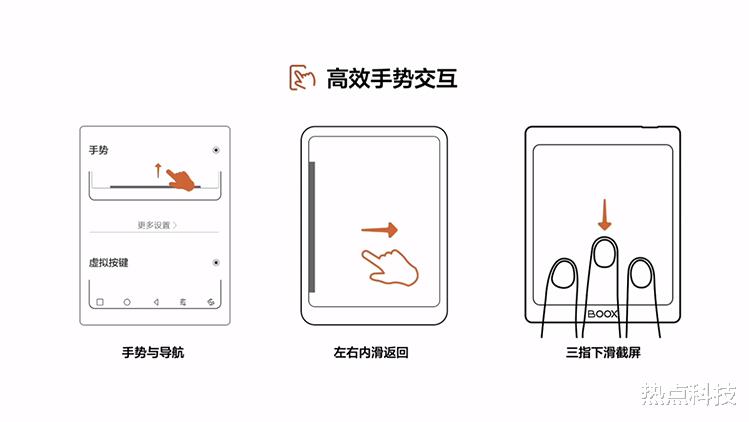 高效手势交互

手势

更多设置 >

虚拟按键

手势与导航

左右内滑返回

BOOX

三指下滑截屏

热点科技