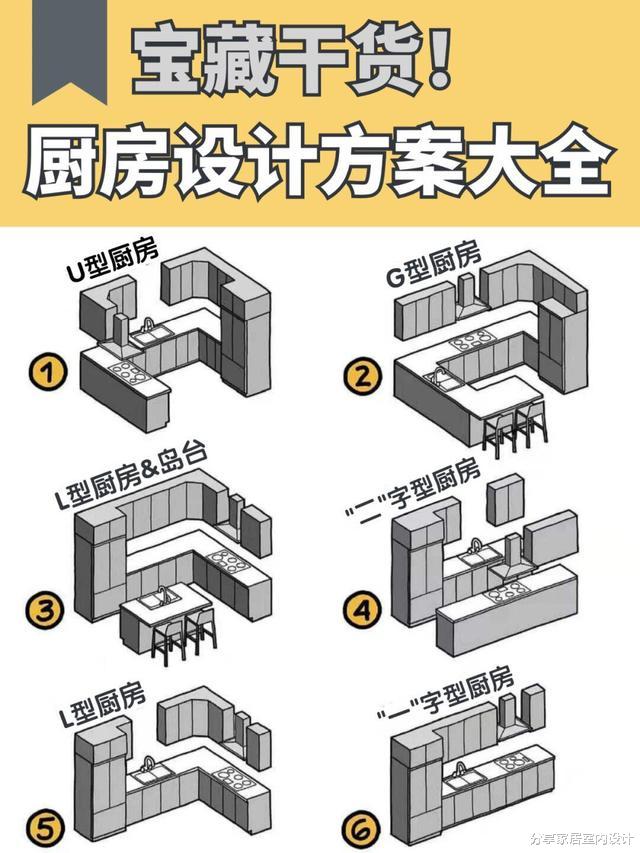 宝藏干货!
厨房设计方案大全

U型厨房
①

G型厨房
②

L型厨房&岛台
③

"二"字型厨房
④

L型厨房
⑤

"一"字型厨房
⑥

分享家居室内设计