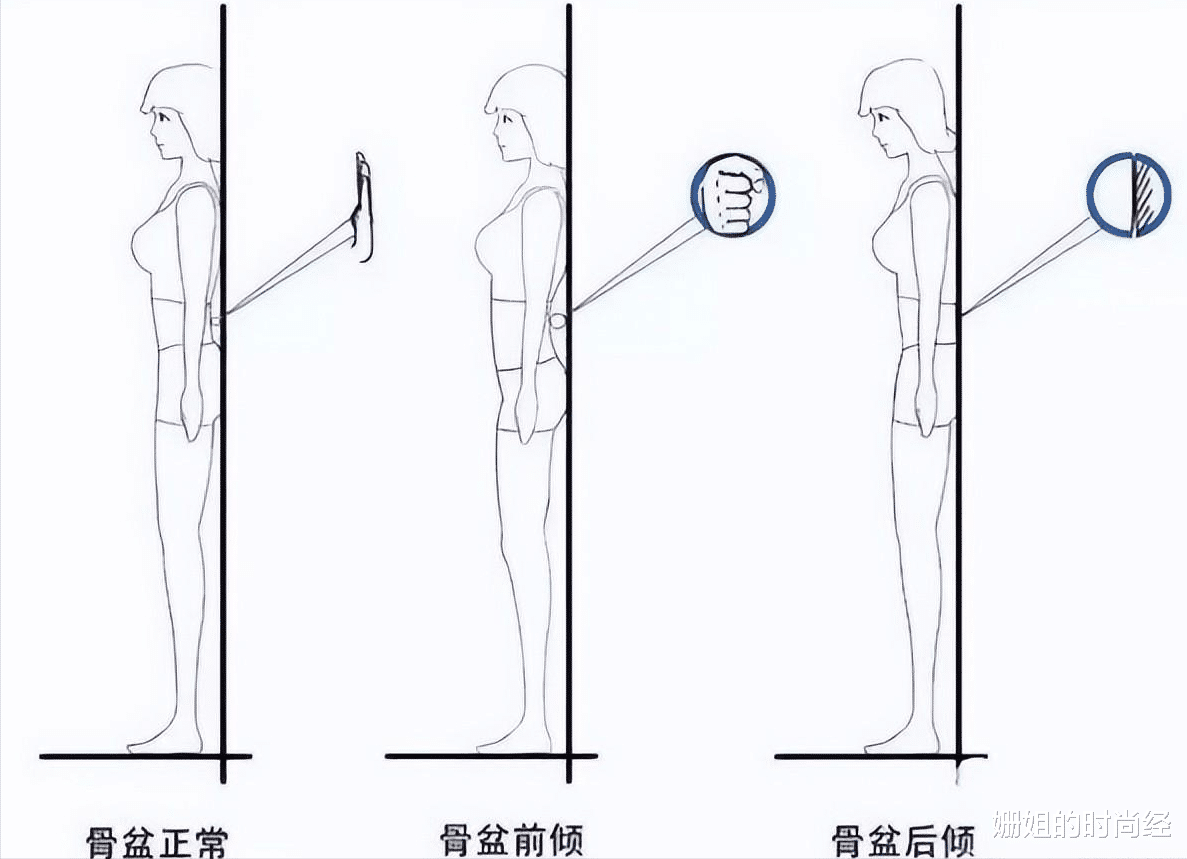 骨盆正常

骨盆前倾

骨盆后倾

姗姐的时尚经