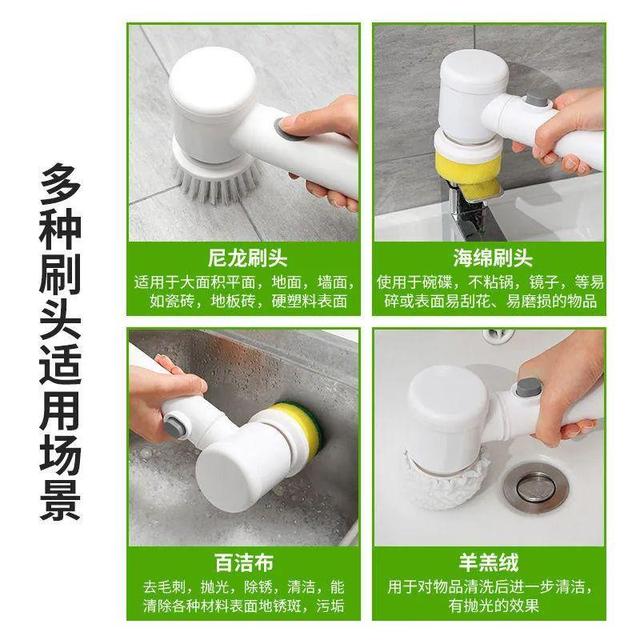 多种刷头适用场景

尼龙刷头
适用于大面积平面，地面，墙面，如瓷砖，地板砖，硬塑料表面

海绵刷头
使用于碗碟，不粘锅，镜子，等易碎或表面易刮花、易磨损的物品

百洁布
去毛刺，抛光，除锈，清洁，能清除各种材料表面地锈斑，污垢

羊羔绒
用于对物品清洗后进一步清洁，有抛光的效果