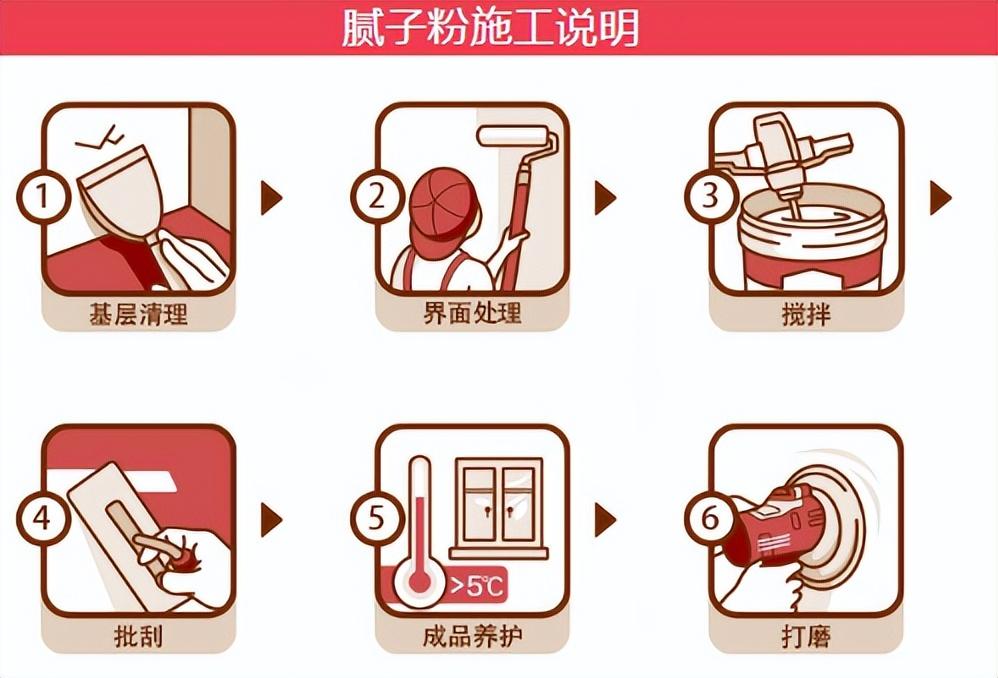 腻子粉施工说明

1
基层清理

2
界面处理

3
搅拌

4
批刮

5
>5℃
成品养护

6
打磨