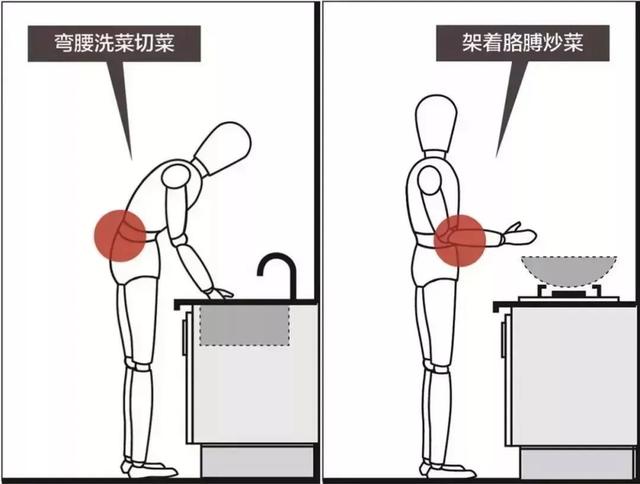 弯腰洗菜切菜

架着胳膊炒菜