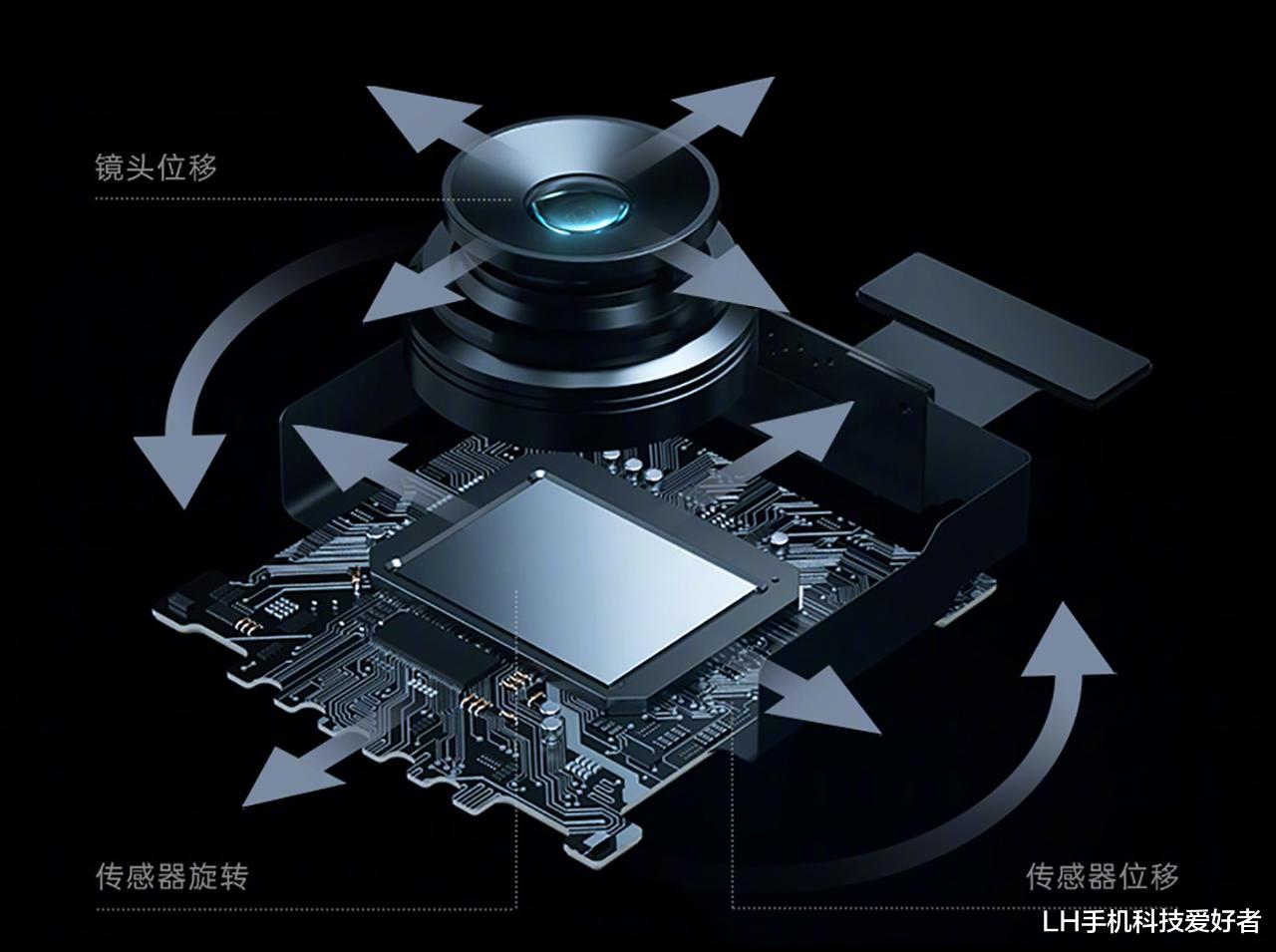 镜头位移

传感器旋转

传感器位移

LH手机科技爱好者