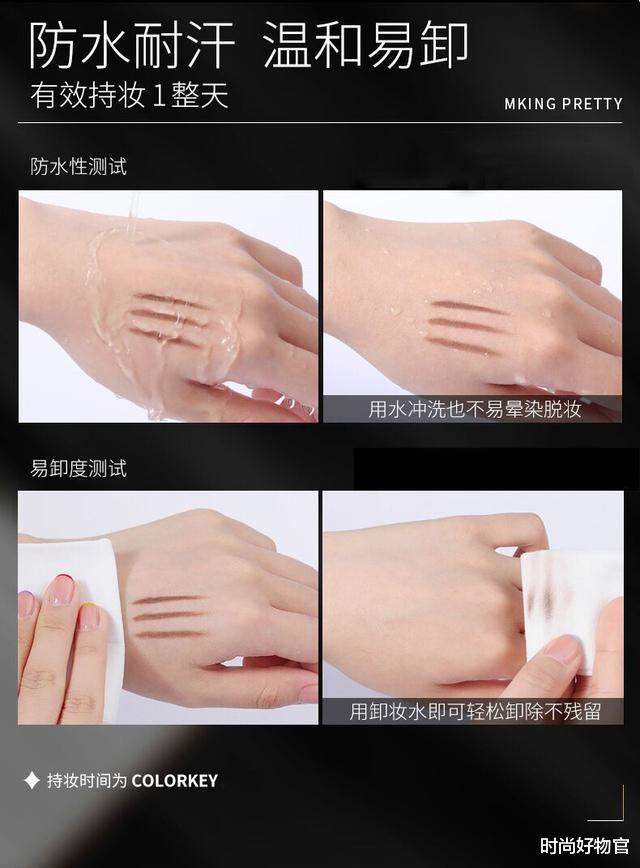 防水耐汗 温和易卸
有效持妆 1 整天

MKING PRETTY

防水性测试

用水冲洗也不易晕染脱妆

易卸度测试

用卸妆水即可轻松卸除不残留

持妆时间为 COLORKEY

时尚好物官