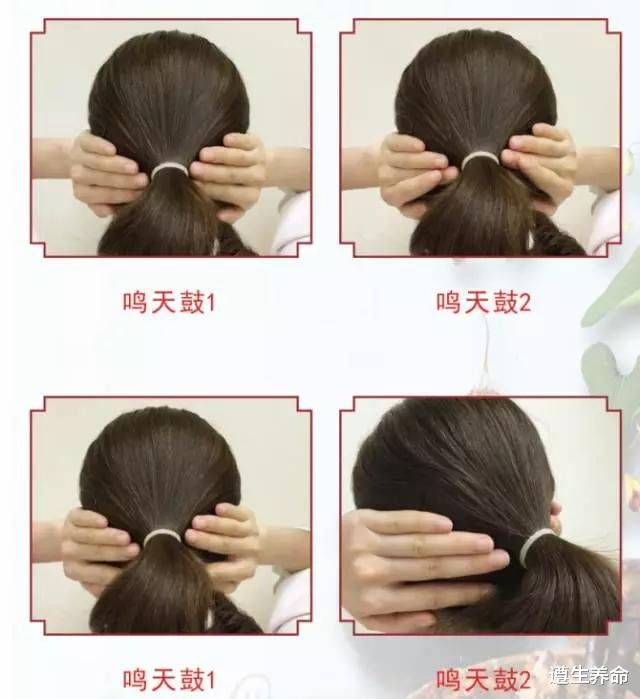 鸣天鼓1

鸣天鼓2

鸣天鼓1

鸣天鼓2

遵生养命