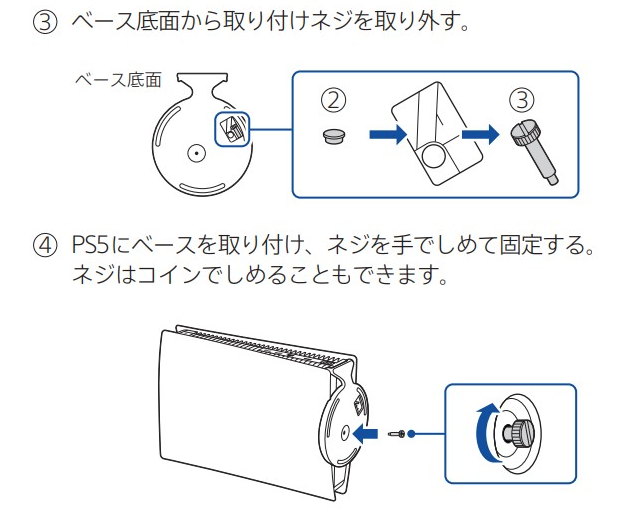 ③ ベース底面から取り付けネジを取り外す。

ベース底面

②

③

④ PS5にベースを取り付け、ネジを手でしめて固定する。ネジはコインでしめることもできます。