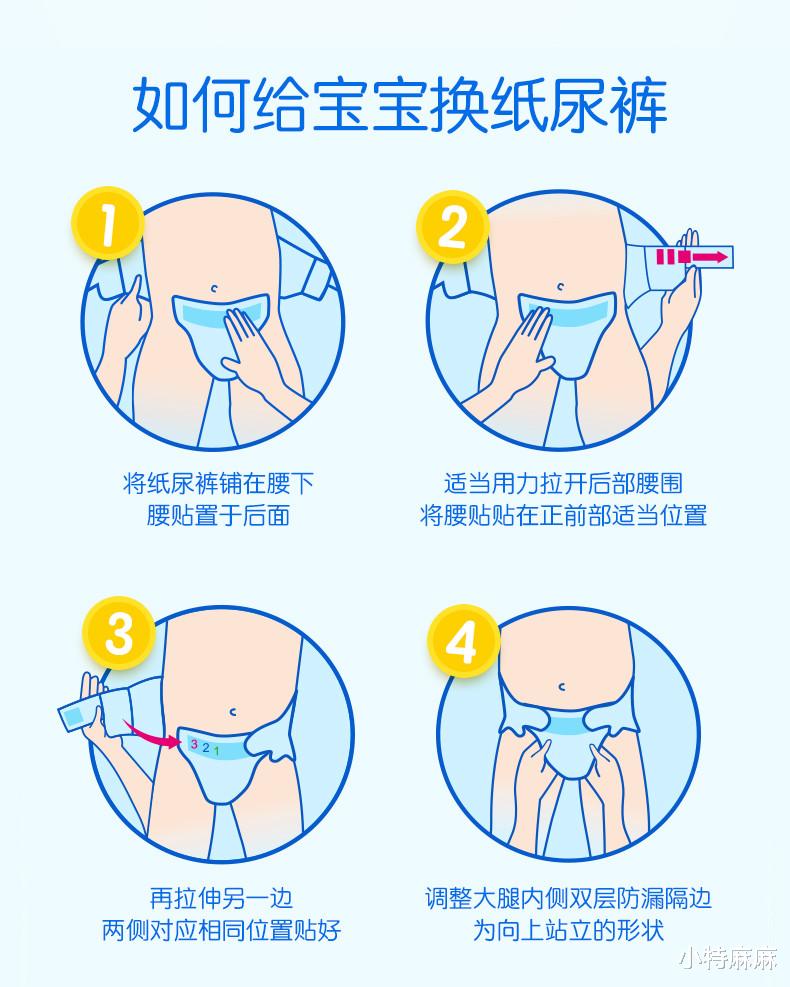 如何给宝宝换纸尿裤

1

将纸尿裤铺在腰下
腰贴置于后面

2

适当用力拉开后部腰围
将腰贴贴在正前部适当位置

3

3 2 1

再拉伸另一边
两侧对应相同位置贴好

4

调整大腿内侧双层防漏隔边
为向上站立的形状

小特麻麻