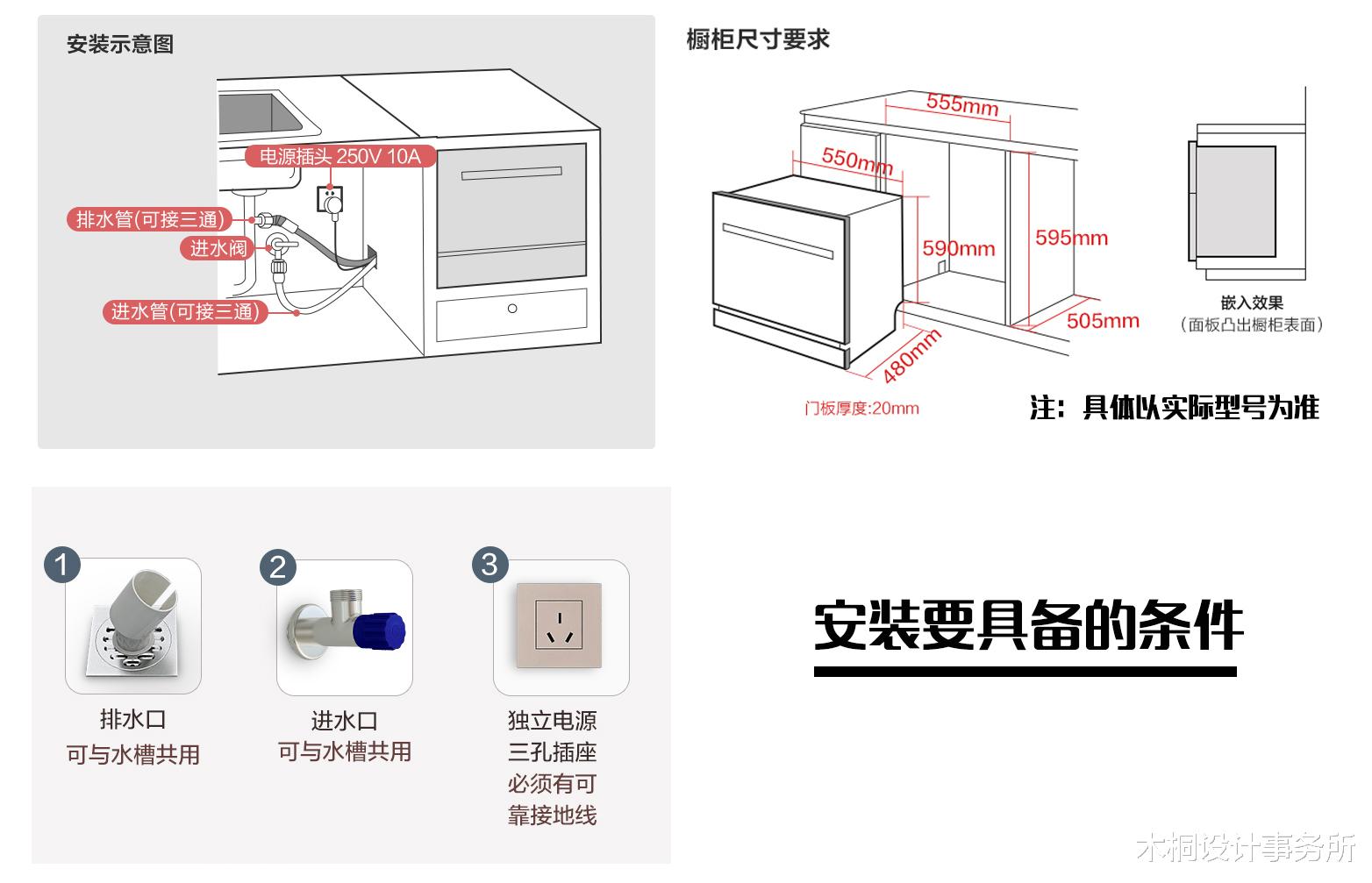 安装示意图

电源插头 250V 10A
排水管(可接三通)
进水阀
进水管(可接三通)

橱柜尺寸要求

555mm
550mm
590mm
595mm
505mm
480mm
门板厚度:20mm

嵌入效果
(面板凸出橱柜表面)

注：具体以实际型号为准

1
排水口
可与水槽共用

2
进水口
可与水槽共用

3
独立电源
三孔插座
必须有可
靠接地线

安装要具备的条件

木桐设计事务所