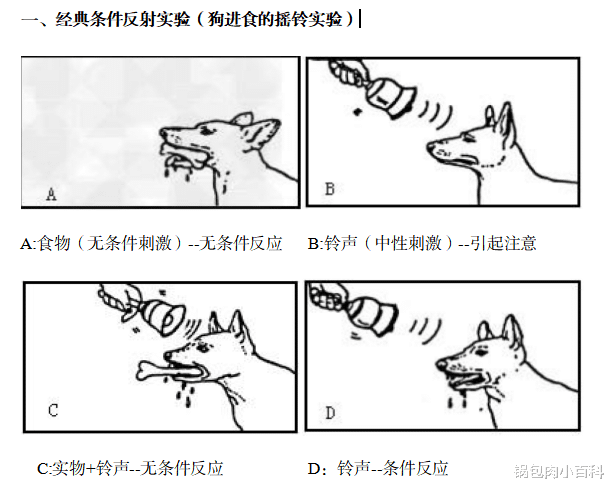 一、经典条件反射实验（狗进食的摇铃实验）

A

B

A:食物（无条件刺激）--无条件反应

B:铃声（中性刺激）--引起注意

C

D

C:实物+铃声--无条件反应

D：铃声--条件反应

锅包肉小百科