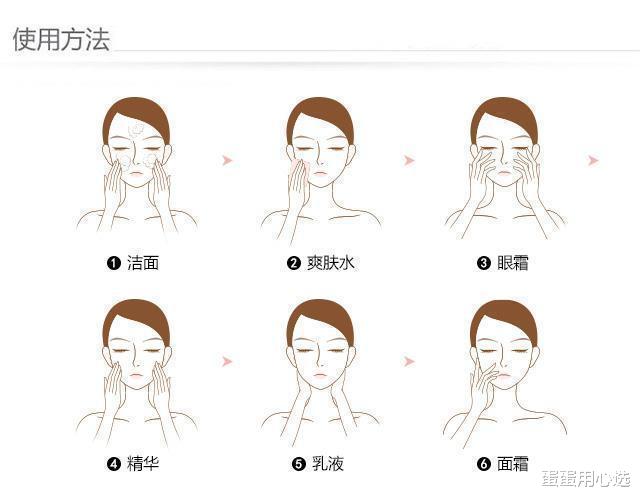 使用方法

❶ 洁面

❷ 爽肤水

❸ 眼霜

❹ 精华

❺ 乳液

❻ 面霜

蛋蛋用心选