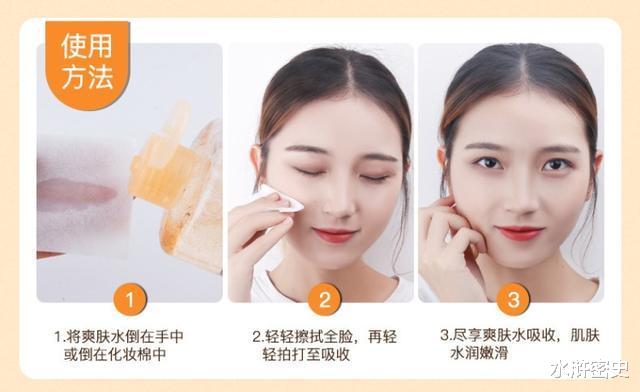 使用方法

1

1.将爽肤水倒在手中或倒在化妆棉中

2

2.轻轻擦拭全脸，再轻轻拍打至吸收

3

3.尽享爽肤水吸收，肌肤水润嫩滑

水浒密史