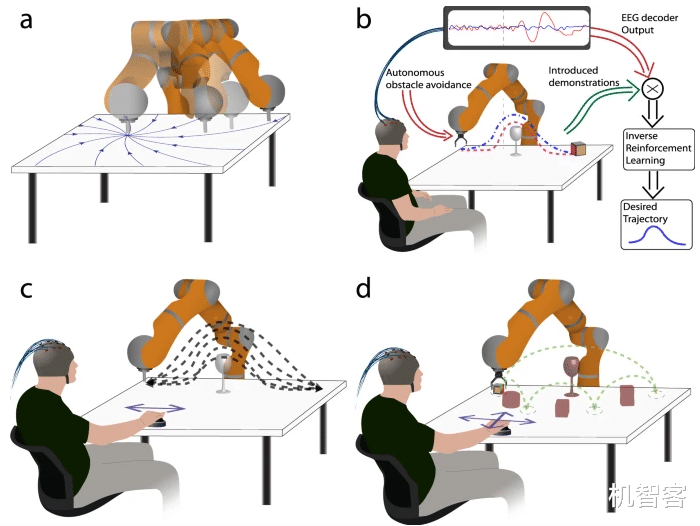 a

b

EEG decoder Output

Autonomous obstacle avoidance

Introduced demonstrations

Inverse Reinforcement Learning

Desired Trajectory

c

d

机智客