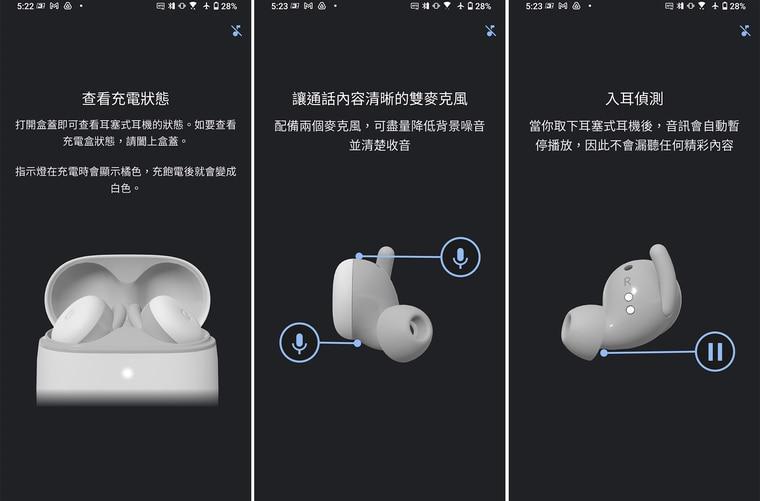 5:22 28%

查看充電狀態

打開盒蓋即可查看耳塞式耳機的狀態。如要查看充電盒狀態，請闔上盒蓋。

指示燈在充電時會顯示橘色，充飽電後就會變成白色。

5:23 28%

讓通話內容清晰的雙麥克風

配備兩個麥克風，可盡量降低背景噪音並清楚收音

5:23 28%

入耳偵測

當你取下耳塞式耳機後，音訊會自動暫停播放，因此不會漏聽任何精彩內容

R