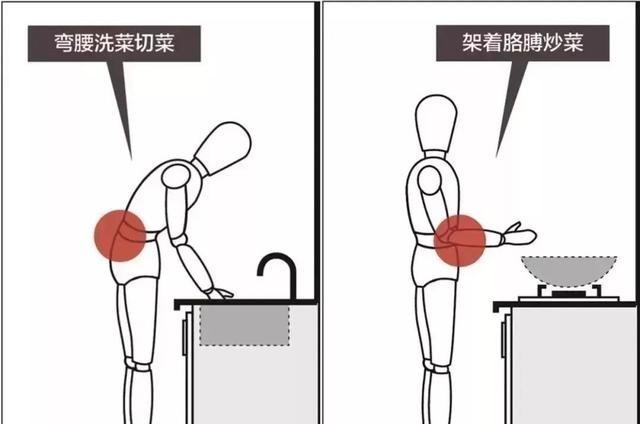 弯腰洗菜切菜

架着胳膊炒菜