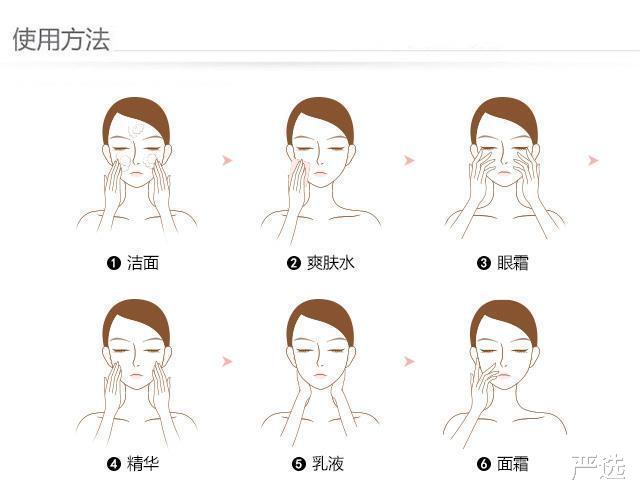 使用方法

❶ 洁面

❷ 爽肤水

❸ 眼霜

❹ 精华

❺ 乳液

❻ 面霜

严选