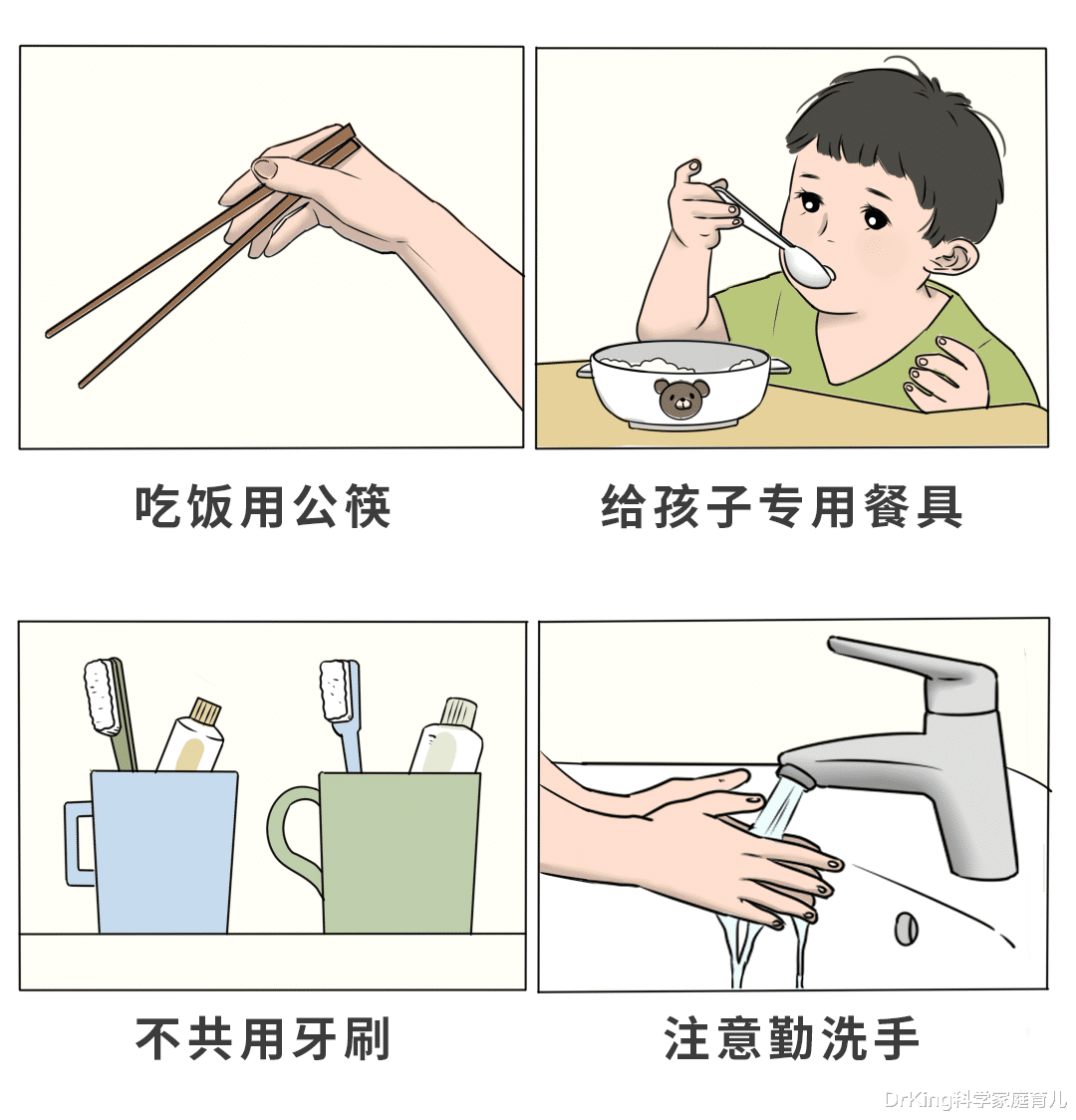 吃饭用公筷

给孩子专用餐具

不共用牙刷

注意勤洗手

DrKing科学家庭育儿