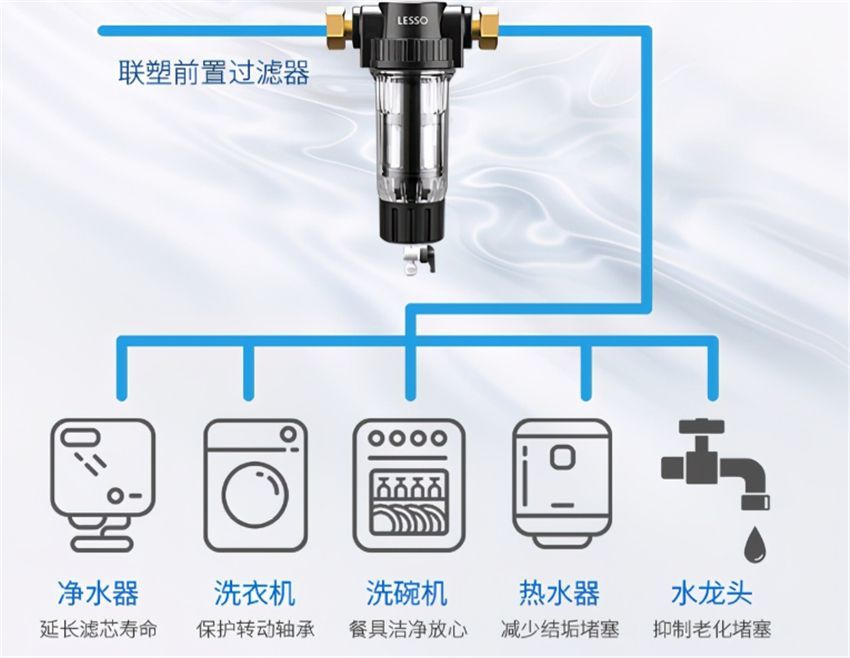 LESSO

联塑前置过滤器

净水器
延长滤芯寿命

洗衣机
保护转动轴承

洗碗机
餐具洁净放心

热水器
减少结垢堵塞

水龙头
抑制老化堵塞