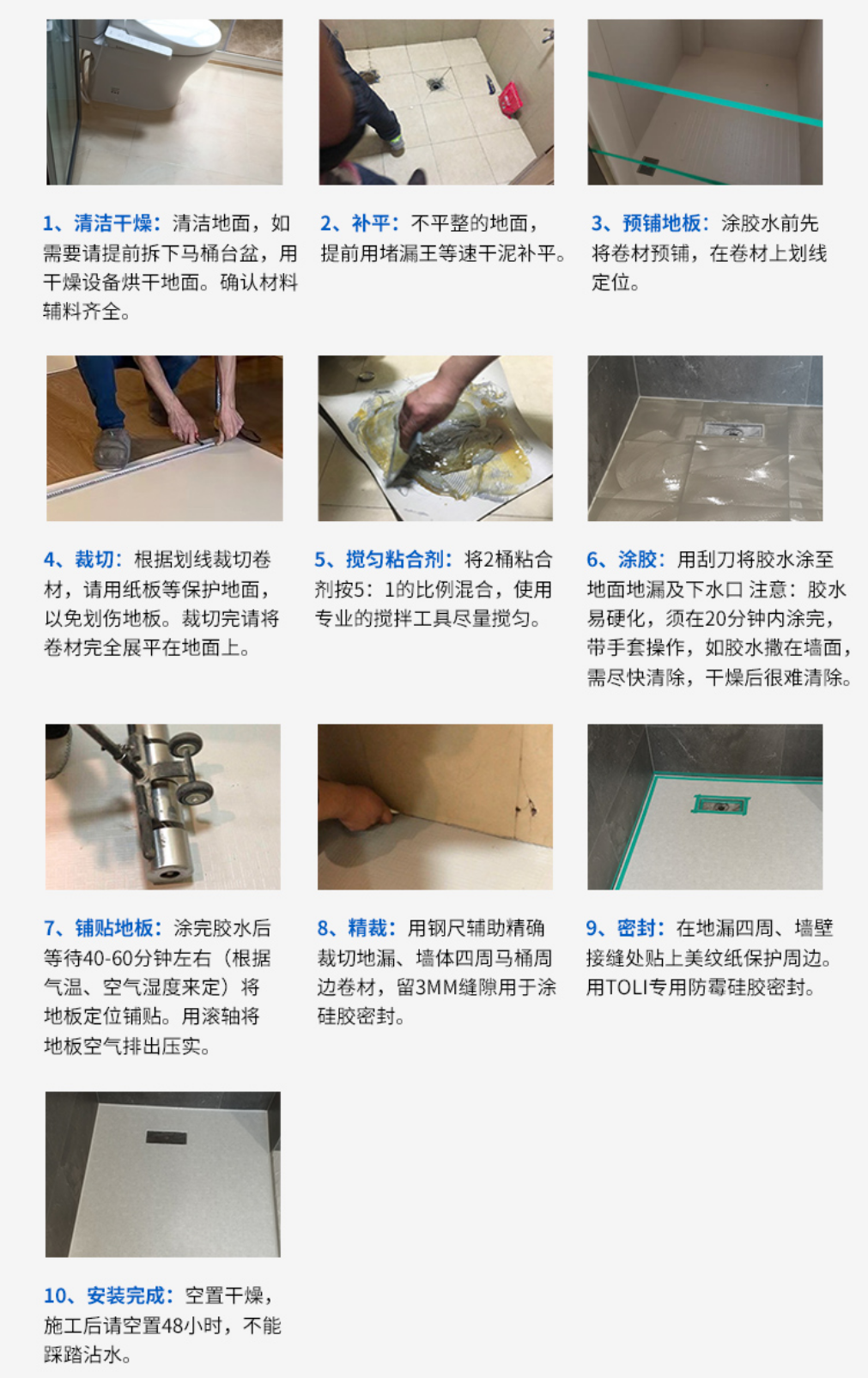 1、清洁干燥：清洁地面，如需要请提前拆下马桶台盆，用干燥设备烘干地面。确认材料辅料齐全。

2、补平：不平整的地面，提前用堵漏王等速干泥补平。

3、预铺地板：涂胶水前先将卷材预铺，在卷材上划线定位。

4、裁切：根据划线裁切卷材，请用纸板等保护地面，以免划伤地板。裁切完请将卷材完全展平在地面上。

5、搅匀粘合剂：将2桶粘合剂按5：1的比例混合，使用专业的搅拌工具尽量搅匀。

6、涂胶：用刮刀将胶水涂至地面地漏及下水口 注意：胶水易硬化，须在20分钟内涂完，带手套操作，如胶水撒在墙面，需尽快清除，干燥后很难清除。

7、铺贴地板：涂完胶水后等待40-60分钟左右（根据气温、空气湿度来定）将地板定位铺贴。用滚轴将地板空气排出压实。

8、精裁：用钢尺辅助精确裁切地漏、墙体四周马桶周边卷材，留3MM缝隙用于涂硅胶密封。

9、密封：在地漏四周、墙壁接缝处贴上美纹纸保护周边。用TOLI专用防霉硅胶密封。

10、安装完成：空置干燥，施工后请空置48小时，不能踩踏沾水。