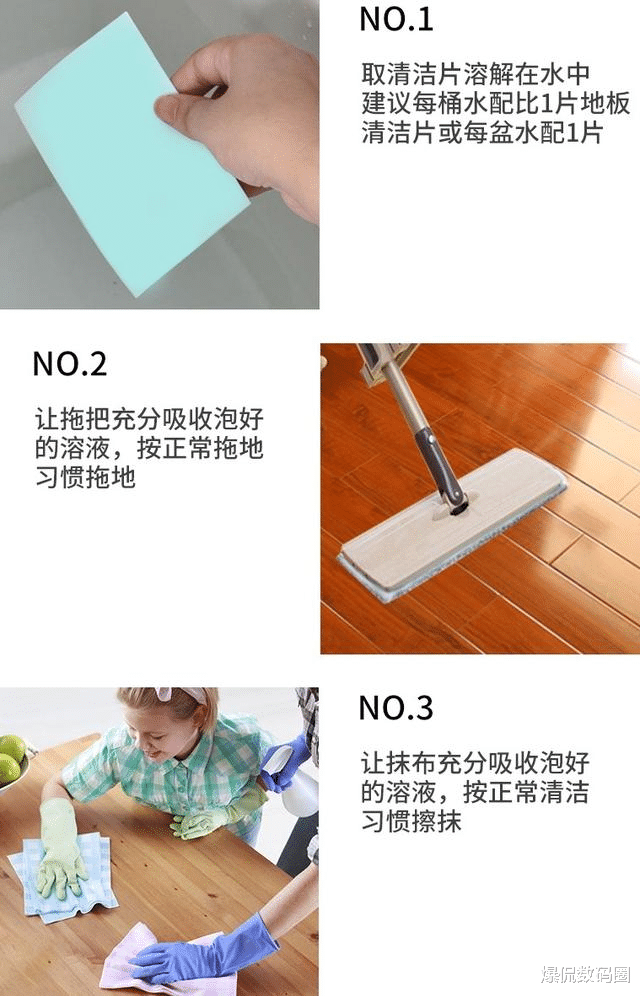 NO.1

取清洁片溶解在水中
建议每桶水配比1片地板清洁片或每盆水配1片

NO.2

让拖把充分吸收泡好的溶液，按正常拖地习惯拖地

NO.3

让抹布充分吸收泡好的溶液，按正常清洁习惯擦抹

爆侃数码圈