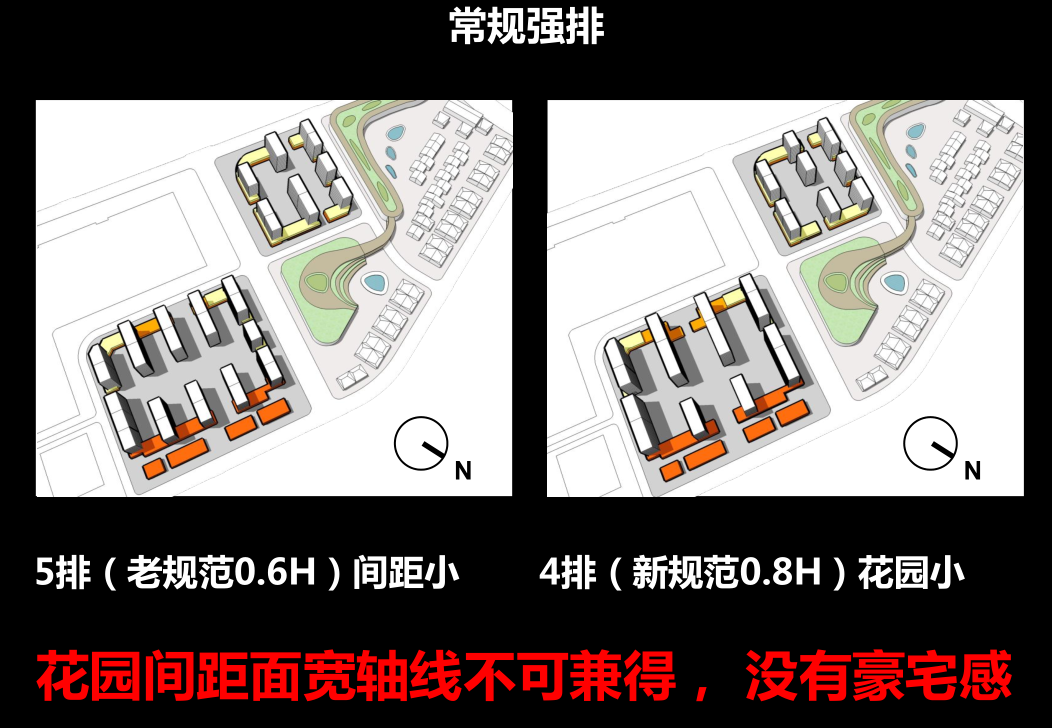 常规强排

N

N

5排（老规范0.6H）间距小

4排（新规范0.8H）花园小

花园间距面宽轴线不可兼得，没有豪宅感