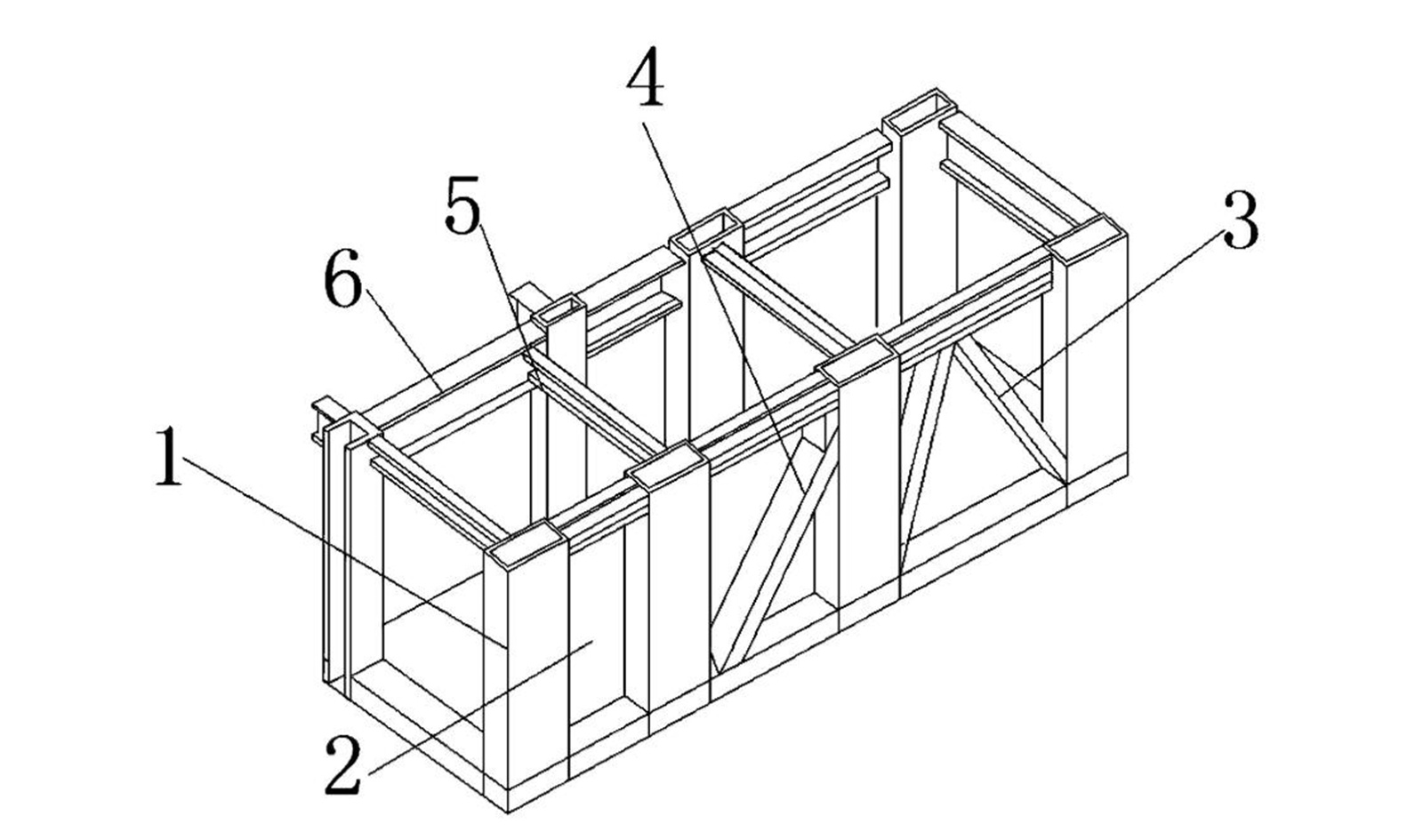 4
5
3
6
1
2