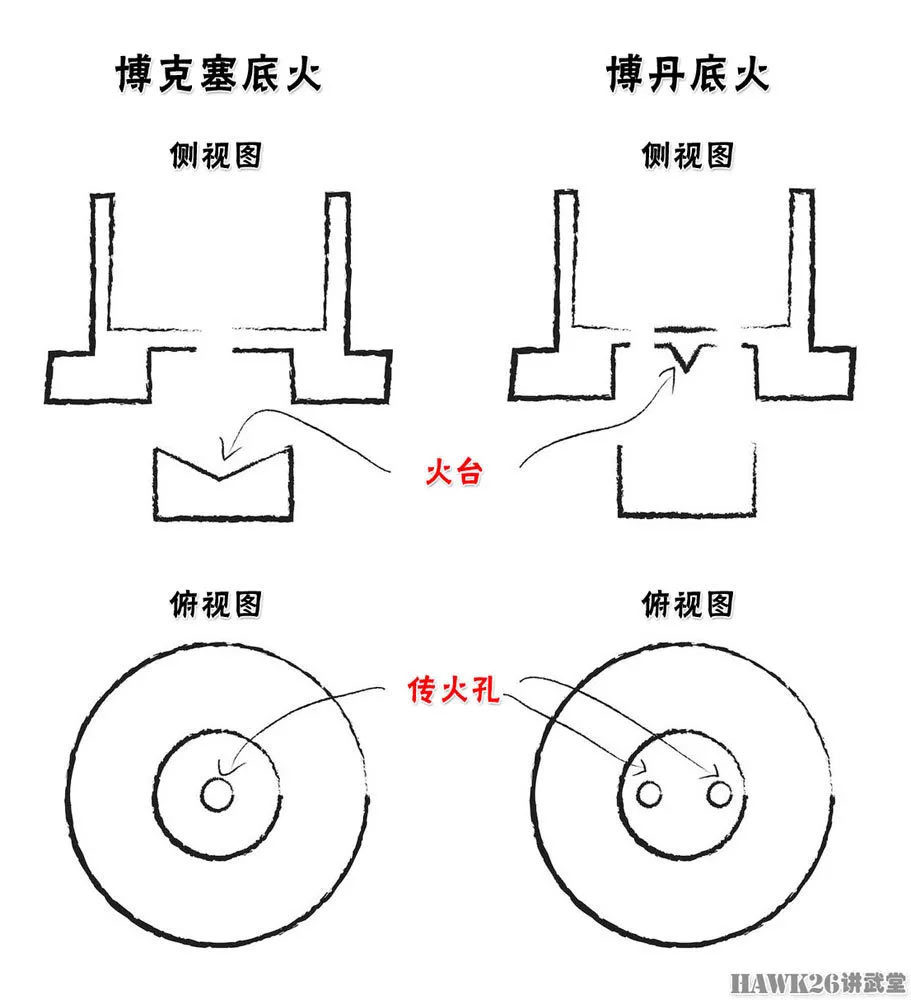 博克塞底火

博丹底火

侧视图

侧视图

火台

俯视图

俯视图

传火孔

HAWK26讲武堂