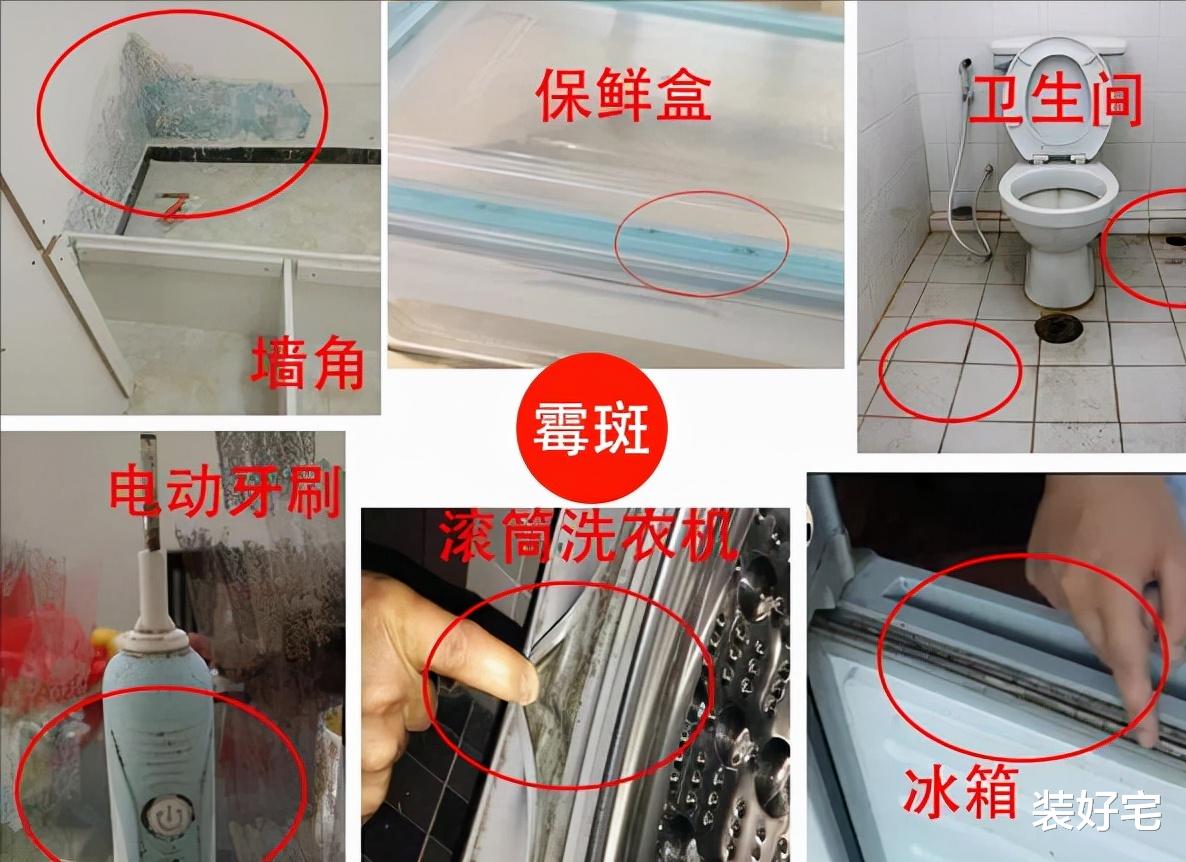 保鲜盒

卫生间

墙角

霉斑

电动牙刷

滚筒洗衣机

冰箱

装好宅