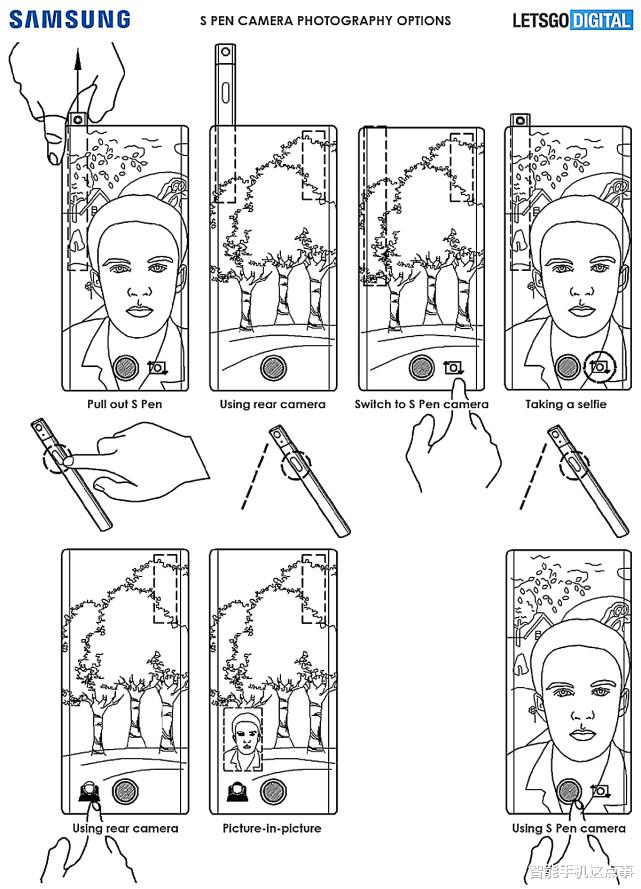 SAMSUNG

S PEN CAMERA PHOTOGRAPHY OPTIONS

LETSGO DIGITAL

Pull out S Pen

Using rear camera

Switch to S Pen camera

Taking a selfie

Using rear camera

Picture-in-picture

Using S Pen camera

智能手机这点事