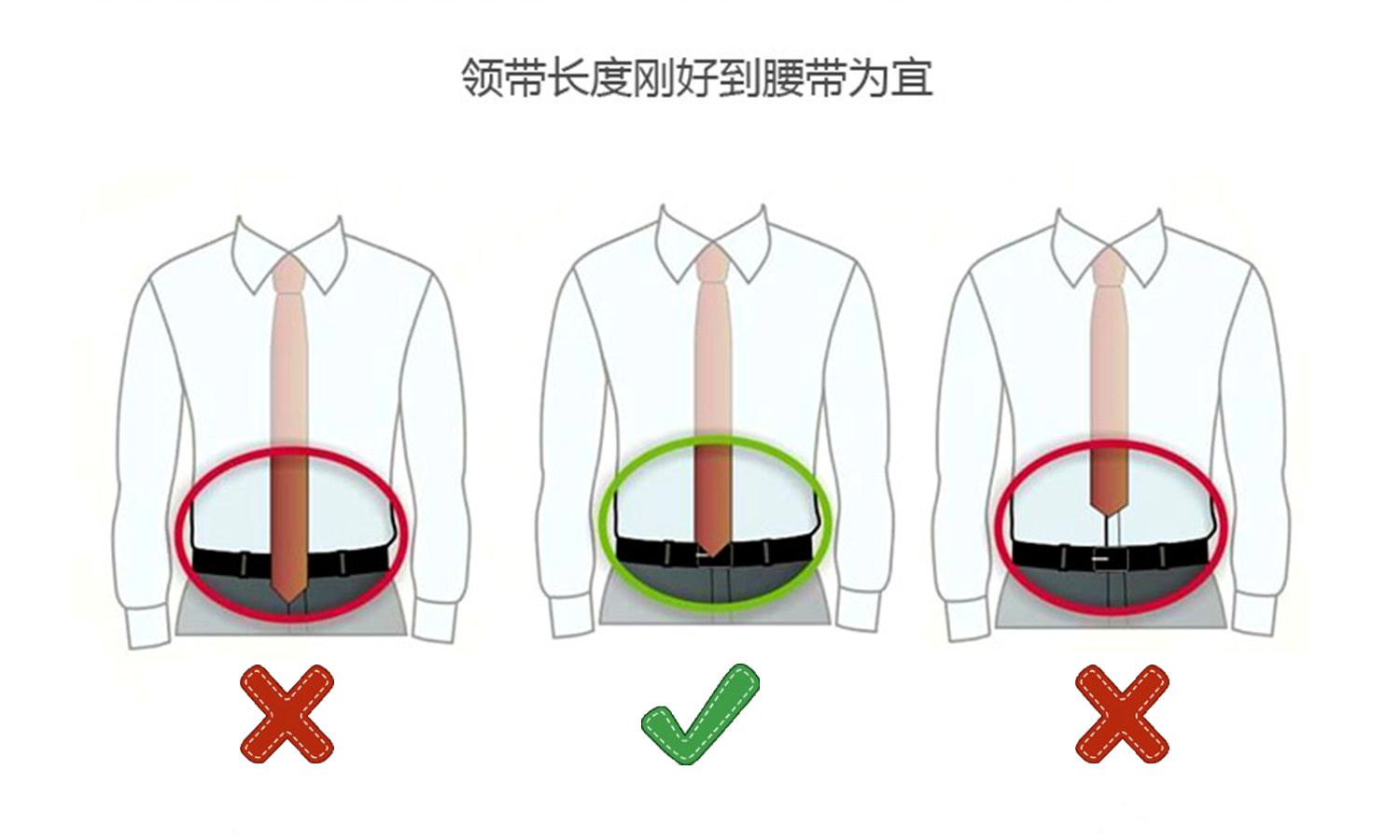 领带长度刚好到腰带为宜