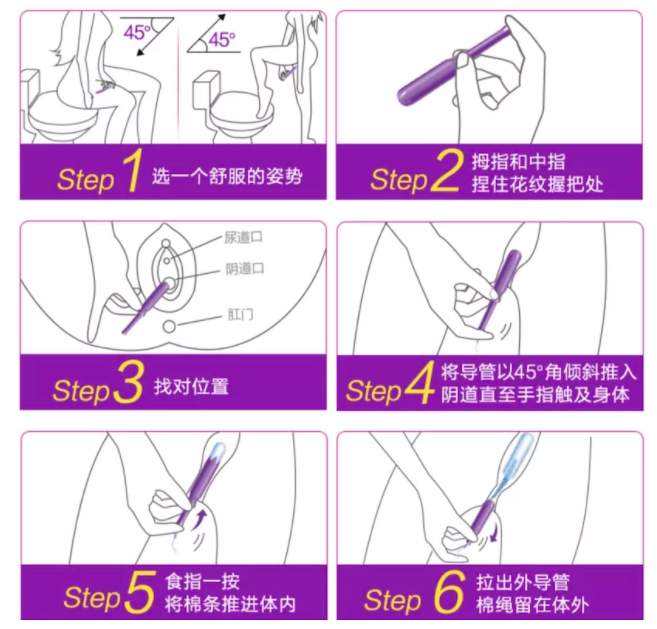 45°

45°

Step 1 选一个舒服的姿势

Step 2 拇指和中指 捏住花纹握把处

尿道口

阴道口

肛门

Step 3 找对位置

Step 4 将导管以45°角倾斜推入 阴道直至手指触及身体

Step 5 食指一按 将棉条推进体内

Step 6 拉出外导管 棉绳留在体外