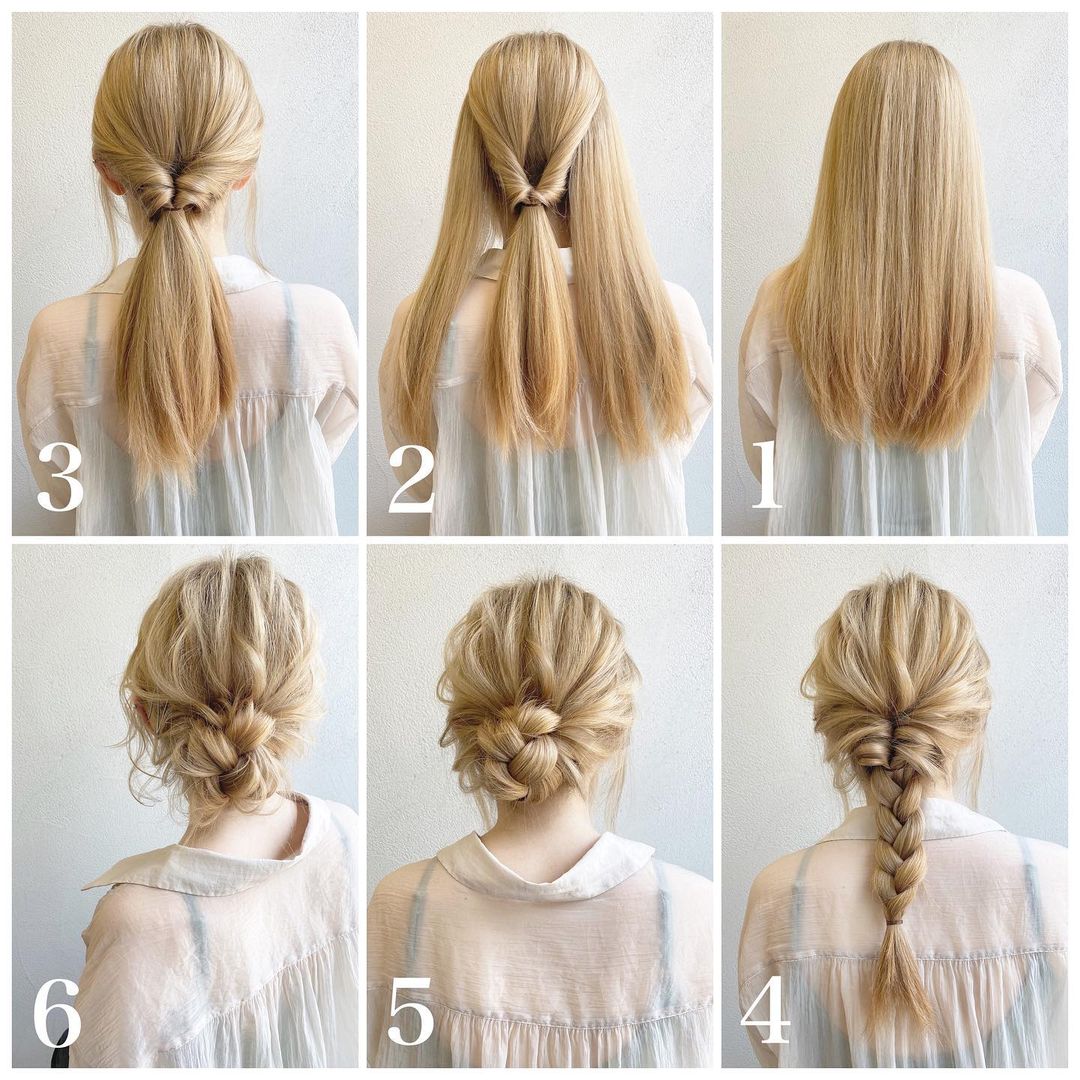 3

2

1

6

5

4