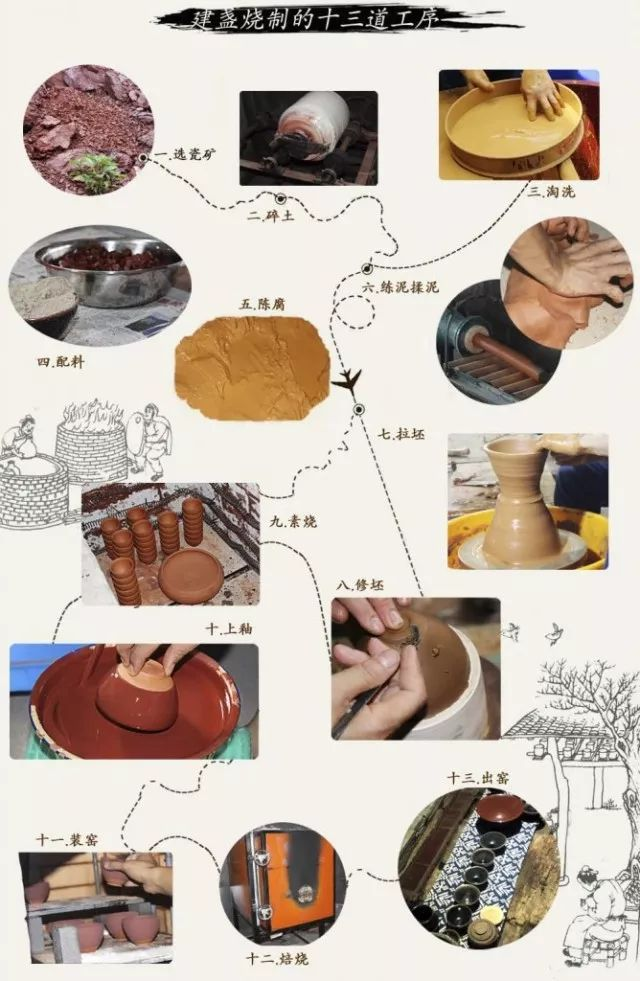 建盏烧制的十三道工序

一.选瓷矿

二.碎土

三.淘洗

四.配料

五.陈腐

六.练泥揉泥

七.拉坯

八.修坯

九.素烧

十.上釉

十一.装窑

十二.焙烧

十三.出窑