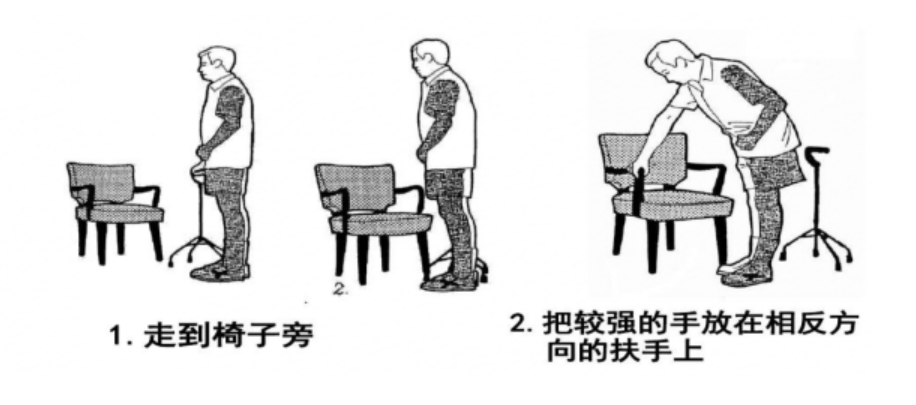 2.

1. 走到椅子旁

2. 把较强的手放在相反方向的扶手上