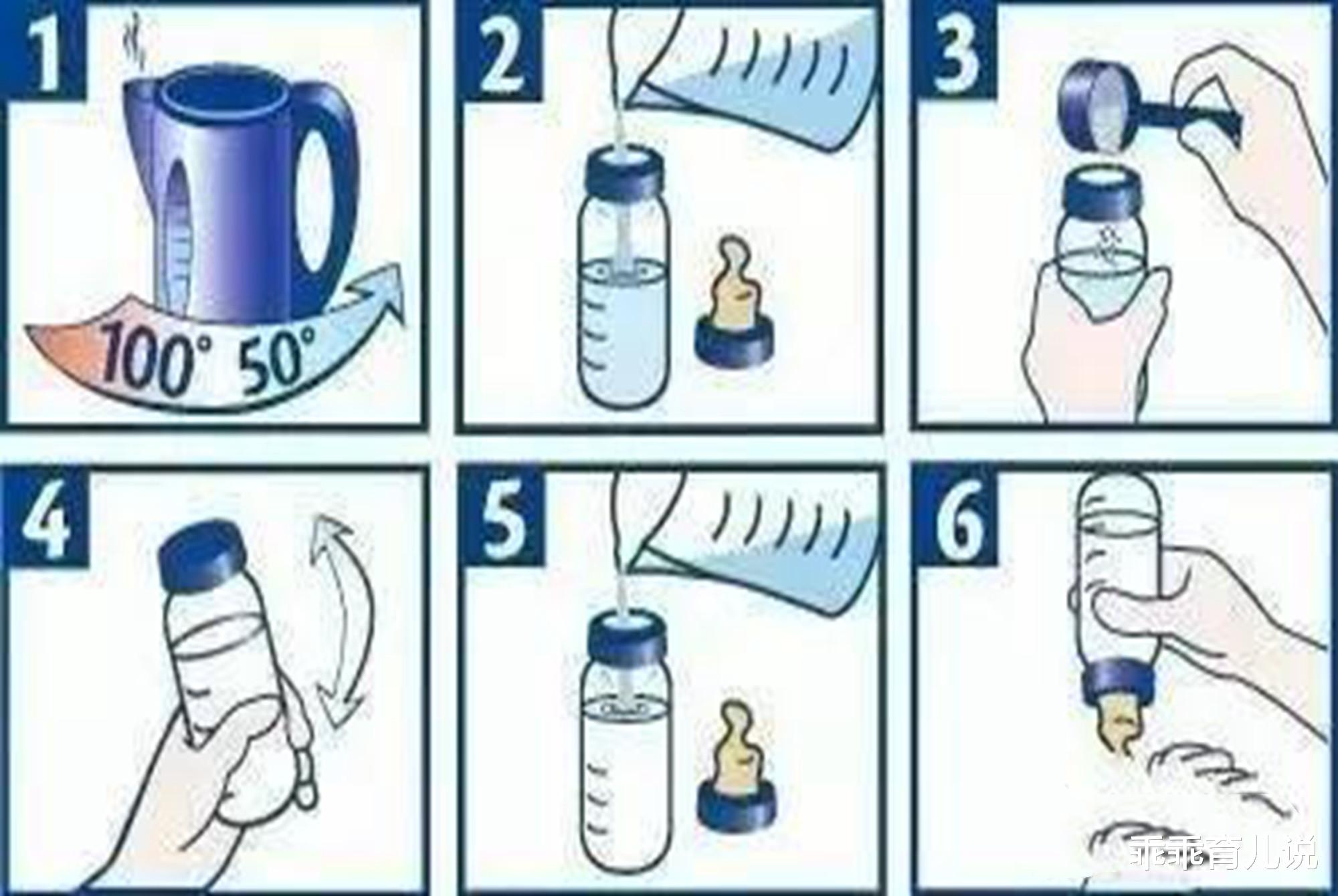 1

100° 50°

2

3

4

5

6

乖乖育儿说