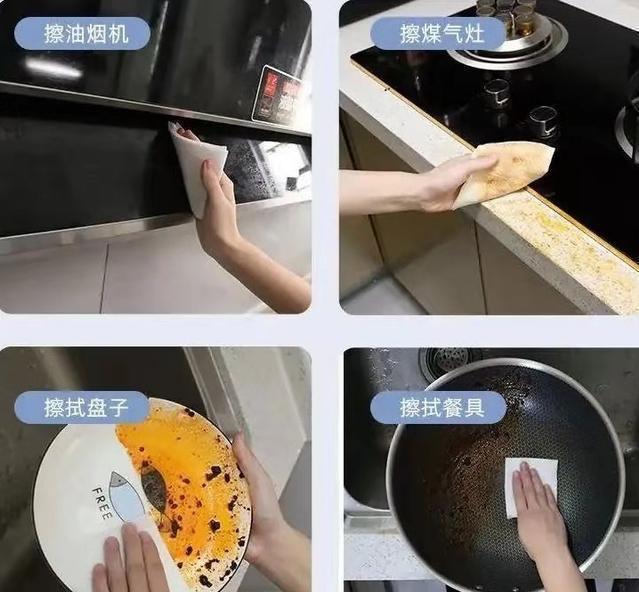 擦油烟机

擦煤气灶

擦拭盘子

FREE

擦拭餐具