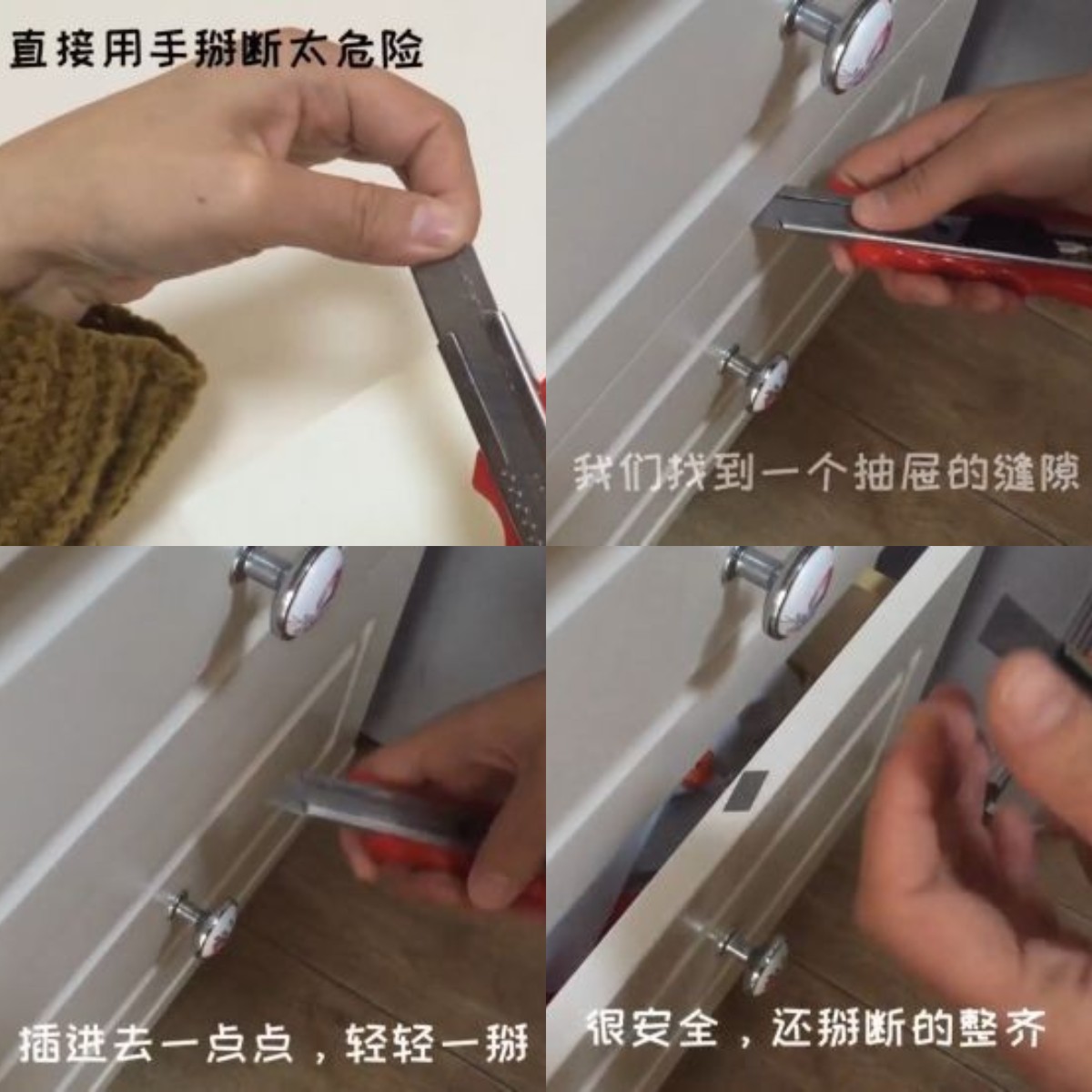 直接用手掰断太危险

我们找到一个抽屉的缝隙

插进去一点点，轻轻一掰

很安全，还掰断的整齐