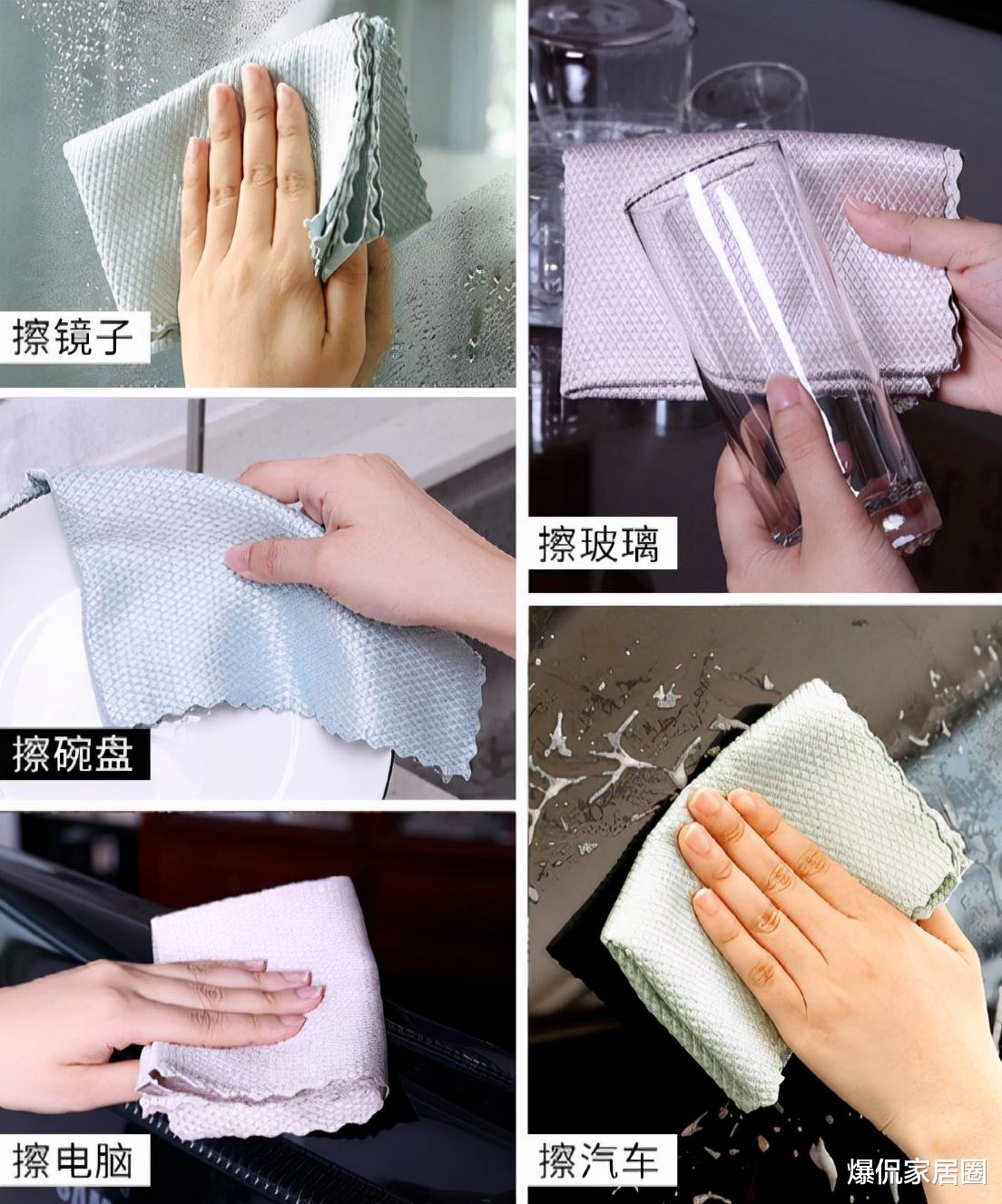 擦镜子

擦碗盘

擦电脑

擦玻璃

擦汽车

爆侃家居圈