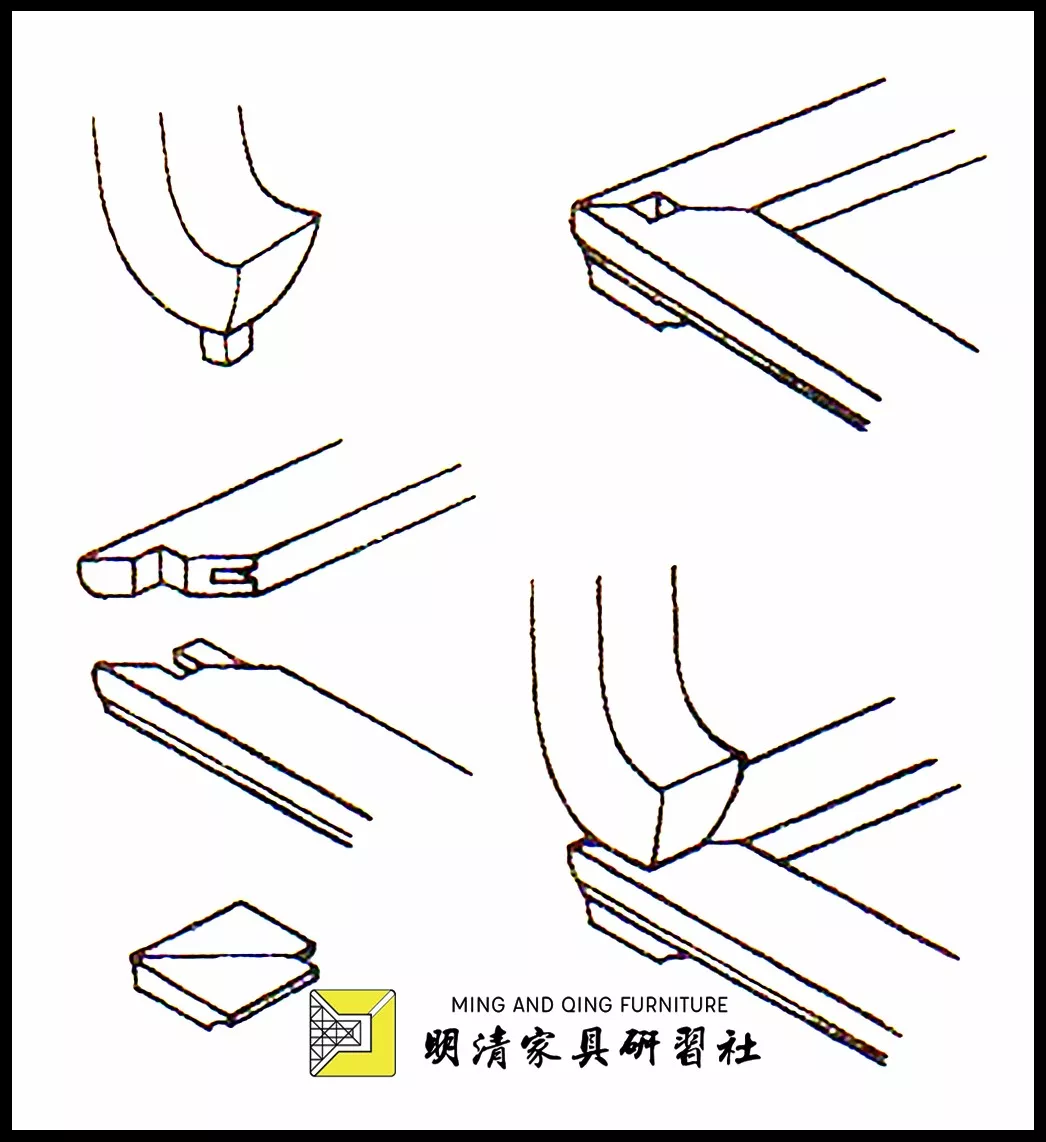 MING AND QING FURNITURE
明清家具研習社