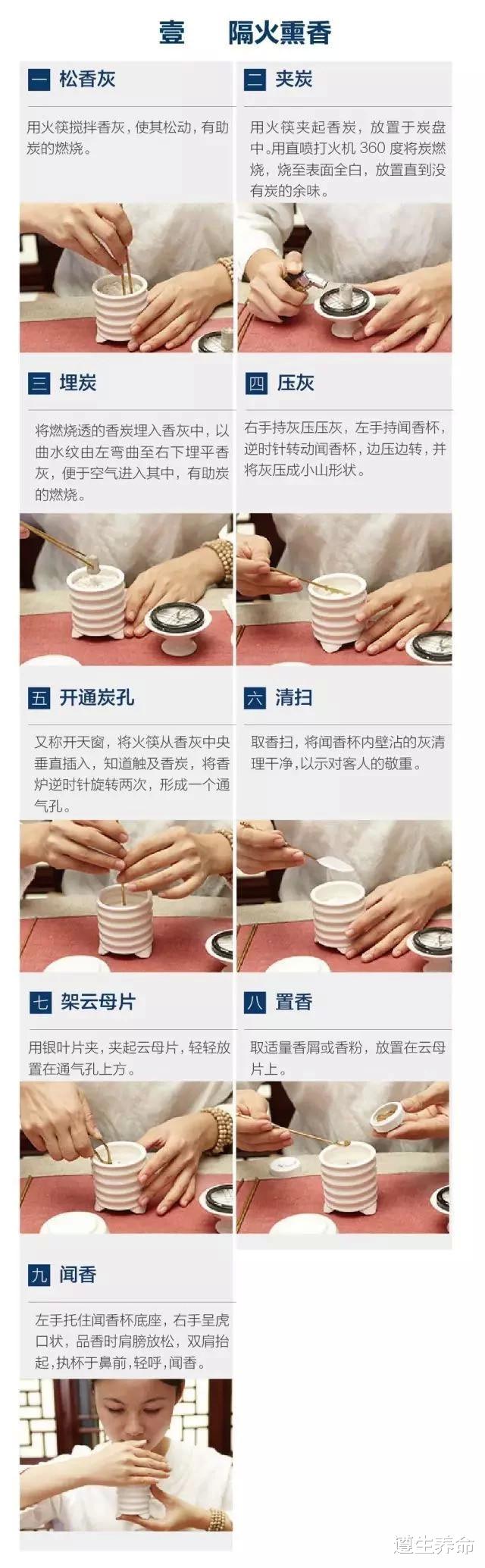 壹　隔火熏香

一 松香灰

用火筷搅拌香灰，使其松动，有助炭的燃烧。

二 夹炭

用火筷夹起香炭，放置于炭盘中。用直喷打火机 360 度将炭燃烧，烧至表面全白，放置直到没有炭的余味。

三 埋炭

将燃烧透的香炭埋入香灰中，以曲水纹由左弯曲至右下埋平香灰，便于空气进入其中，有助炭的燃烧。

四 压灰

右手持灰压压灰，左手持闻香杯，逆时针转动闻香杯，边压边转，并将灰压成小山形状。

五 开通炭孔

又称开天窗，将火筷从香灰中央垂直插入，知道触及香炭，将香炉逆时针旋转两次，形成一个通气孔。

六 清扫

取香扫，将闻香杯内壁沾的灰清理干净，以示对客人的敬重。

七 架云母片

用银叶片夹，夹起云母片，轻轻放置在通气孔上方。

八 置香

取适量香屑或香粉，放置在云母片上。

九 闻香

左手托住闻香杯底座，右手呈虎口状，品香时肩膀放松，双肩抬起，执杯于鼻前，轻呼，闻香。

遵生养命