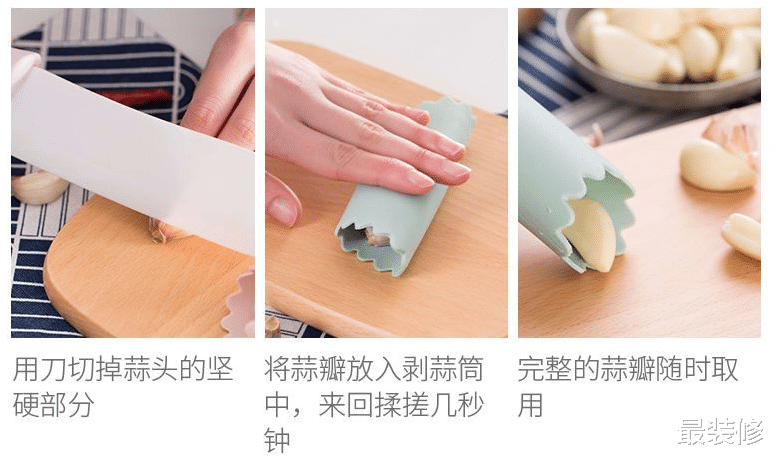 用刀切掉蒜头的坚硬部分

将蒜瓣放入剥蒜筒中，来回揉搓几秒钟

完整的蒜瓣随时取用

最装修