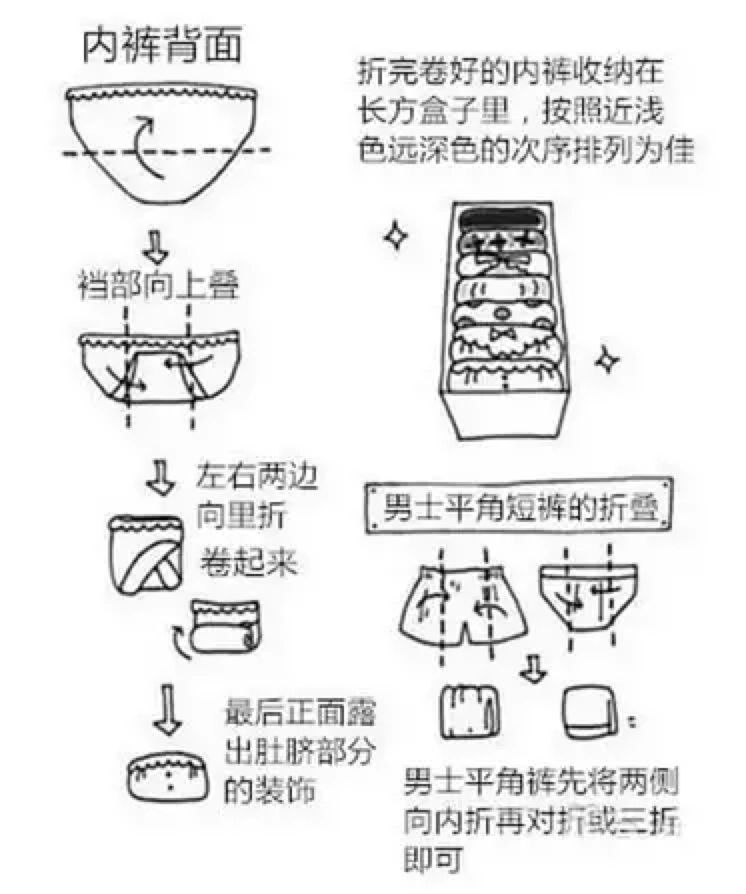 内裤背面

裆部向上叠

左右两边向里折

卷起来

最后正面露出肚脐部分的装饰

折完卷好的内裤收纳在长方盒子里，按照近浅色远深色的次序排列为佳

男士平角短裤的折叠

男士平角裤先将两侧向内折再对折或三折即可