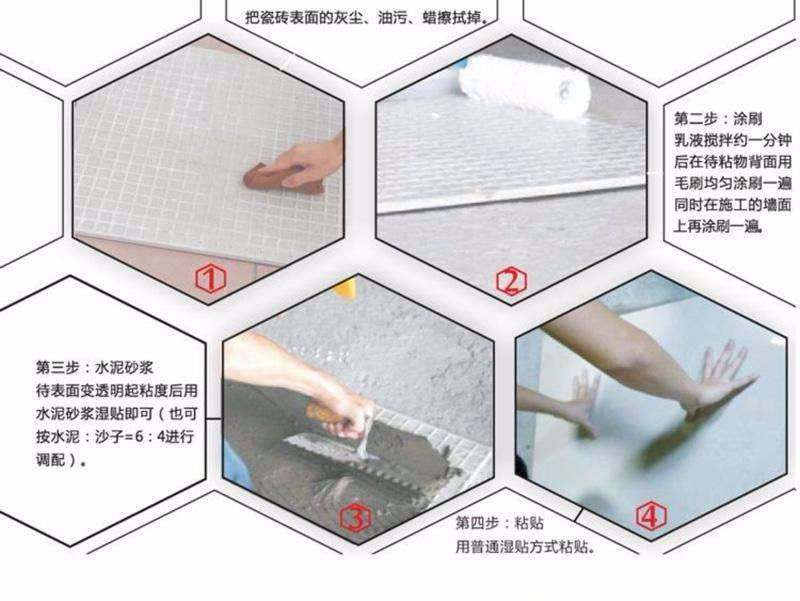 把瓷砖表面的灰尘、油污、蜡擦拭掉。

①

②

第二步：涂刷
乳液搅拌约一分钟后在待粘物背面用毛刷均匀涂刷一遍同时在施工的墙面上再涂刷一遍。

第三步：水泥砂浆
待表面变透明起粘度后用水泥砂浆湿贴即可（也可按水泥：沙子=6：4进行调配）。

③

④

第四步：粘贴
用普通湿贴方式粘贴。