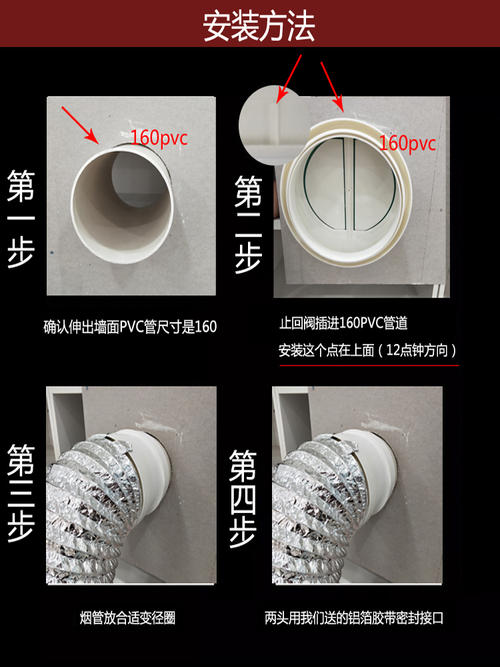 安装方法

第一步

160pvc

确认伸出墙面PVC管尺寸是160

第二步

160pvc

止回阀插进160PVC管道

安装这个点在上面（12点钟方向）

第三步

烟管放合适变径圈

第四步

两头用我们送的铝箔胶带密封接口